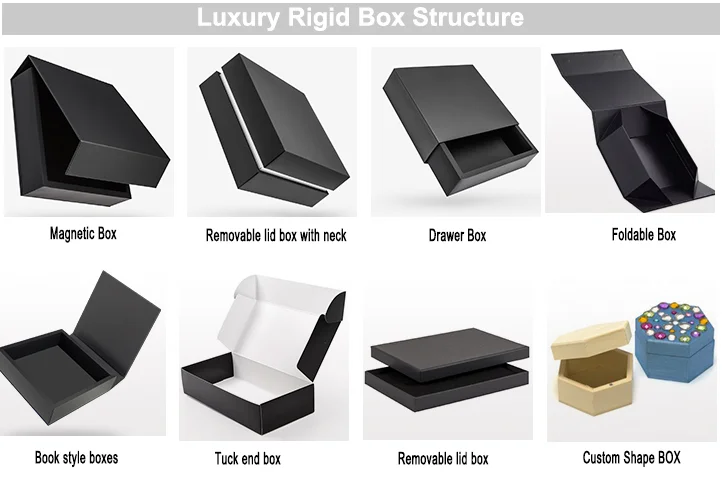 Luxury Rigid Box Structure

Magnetic Box

Removable lid box with neck

Drawer Box

Foldable Box

Book style boxes

Tuck end box

Removable lid box

Custom Shape BOX