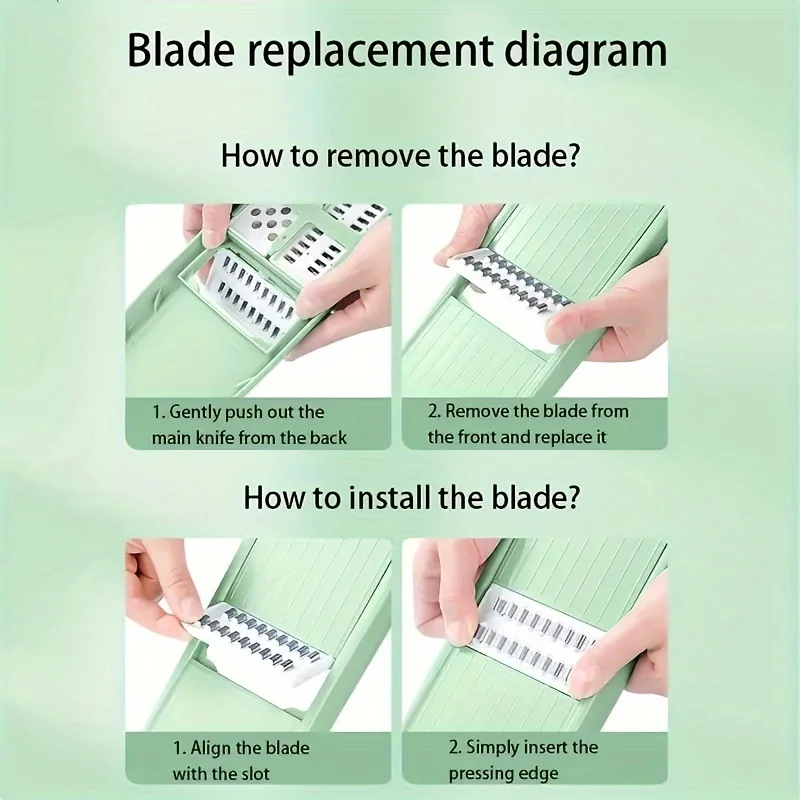 Blade replacement diagram

How to remove the blade?

1. Gently push out the main knife from the back

2. Remove the blade from the front and replace it

How to install the blade?

1. Align the blade with the slot

2. Simply insert the pressing edge