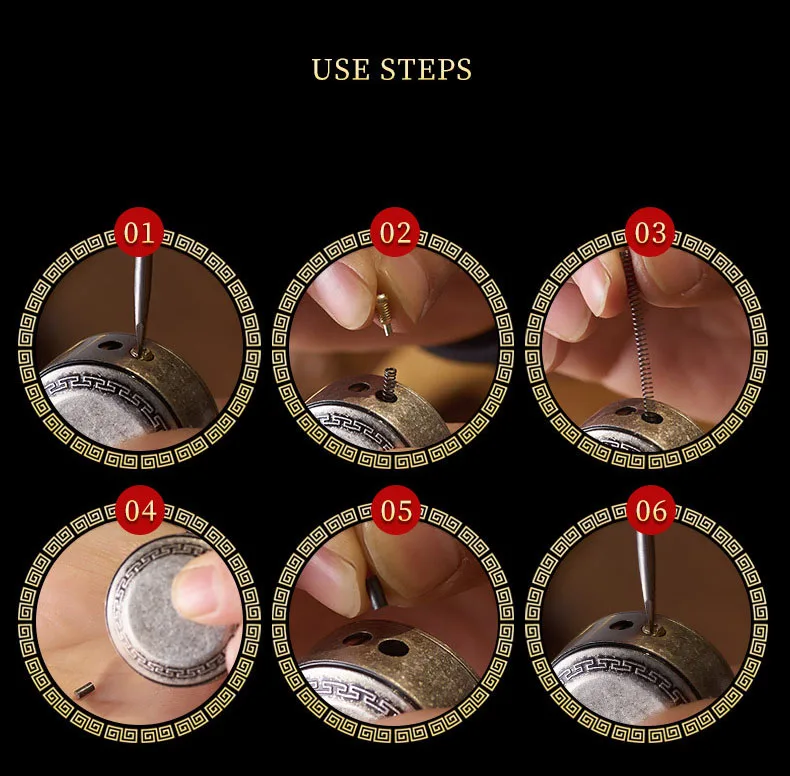 USE STEPS

01

02

03

04

05

06