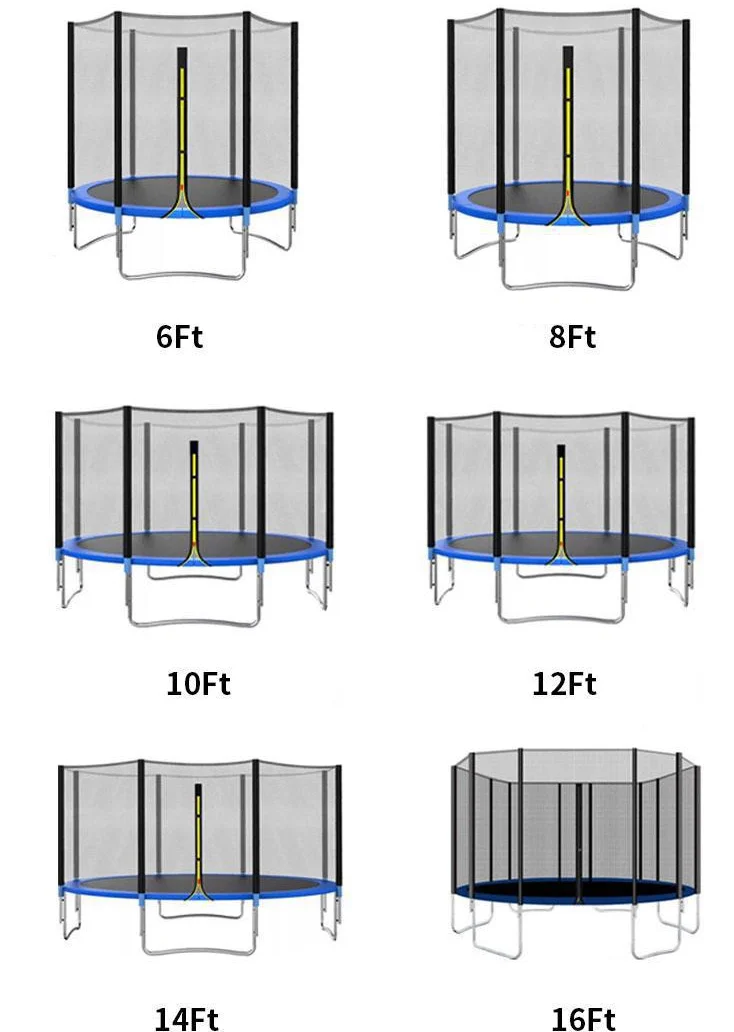 6Ft

8Ft

10Ft

12Ft

14Ft

16Ft