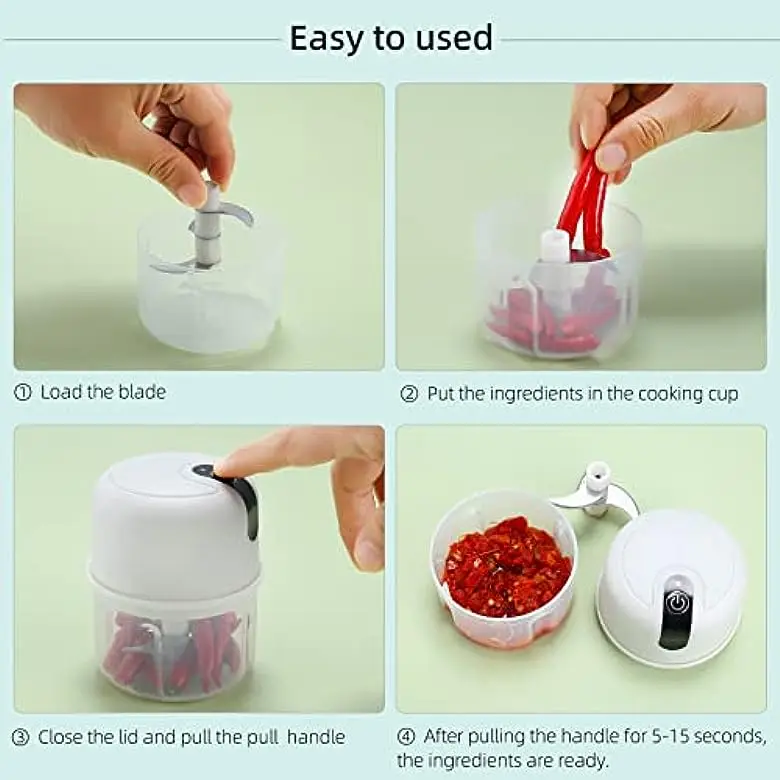 Easy to used

① Load the blade

② Put the ingredients in the cooking cup

③ Close the lid and pull the pull handle

④ After pulling the handle for 5-15 seconds, the ingredients are ready.