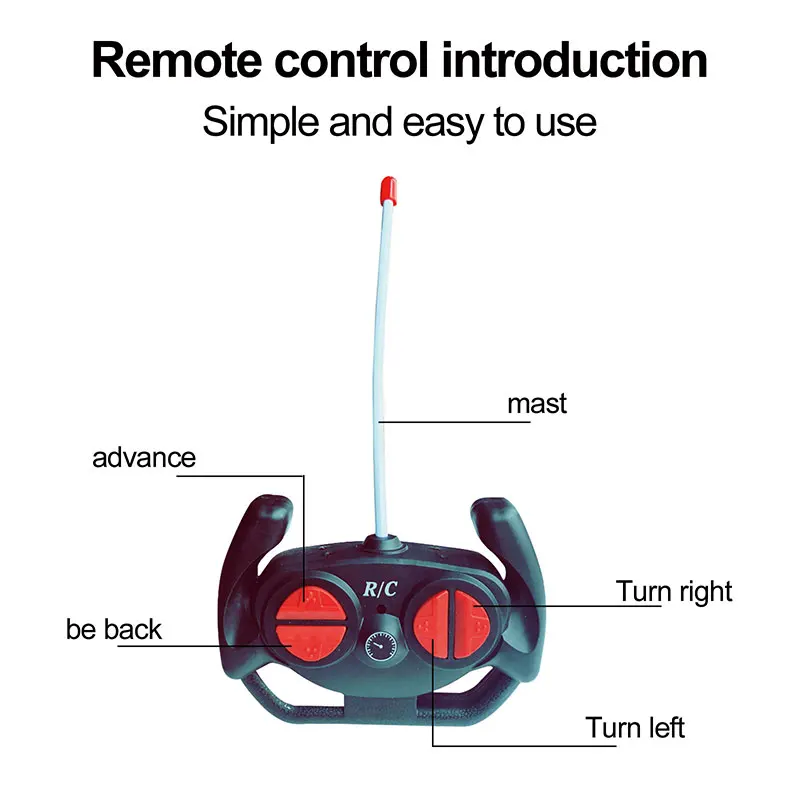 Remote control introduction

Simple and easy to use

mast

advance

R/C

Turn right

be back

Turn left