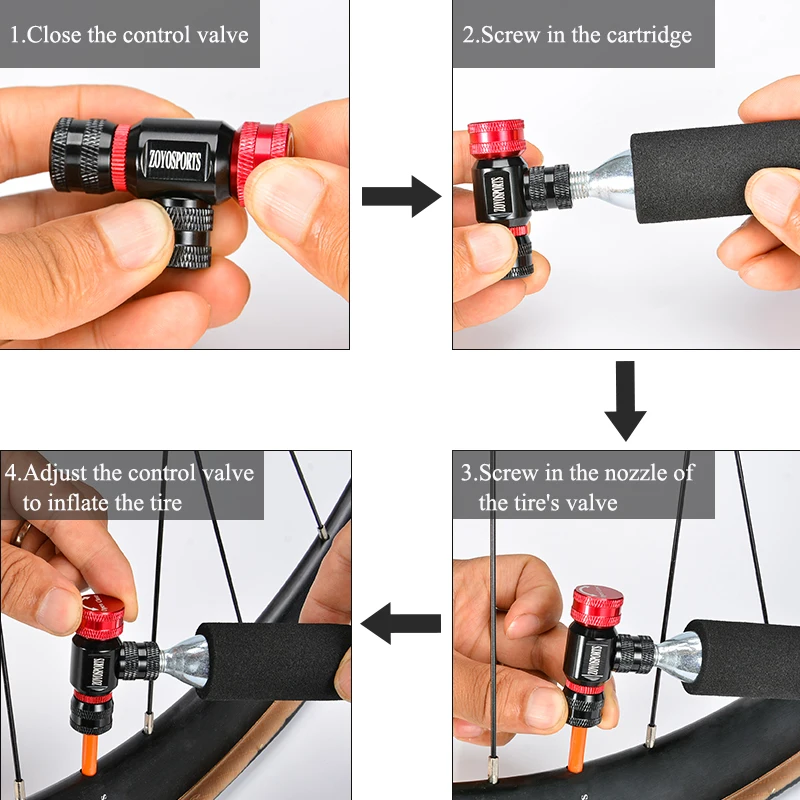 1.Close the control valve

ZOYOSPORTS

2.Screw in the cartridge

ZOYOSPORTS

3.Screw in the nozzle of the tire's valve

ZOYOSPORTS

4.Adjust the control valve to inflate the tire

ZOYOSPORTS