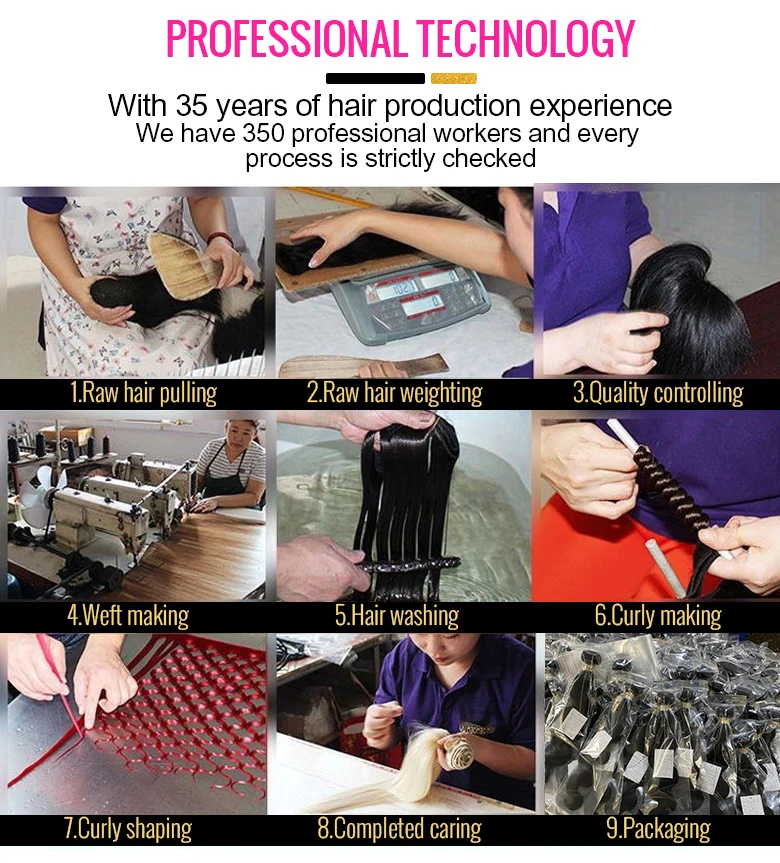 PROFESSIONAL TECHNOLOGY

With 35 years of hair production experience
We have 350 professional workers and every process is strictly checked

1.Raw hair pulling

2.Raw hair weighting

3.Quality controlling

4.Weft making

5.Hair washing

6.Curly making

7.Curly shaping

8.Completed caring

9.Packaging