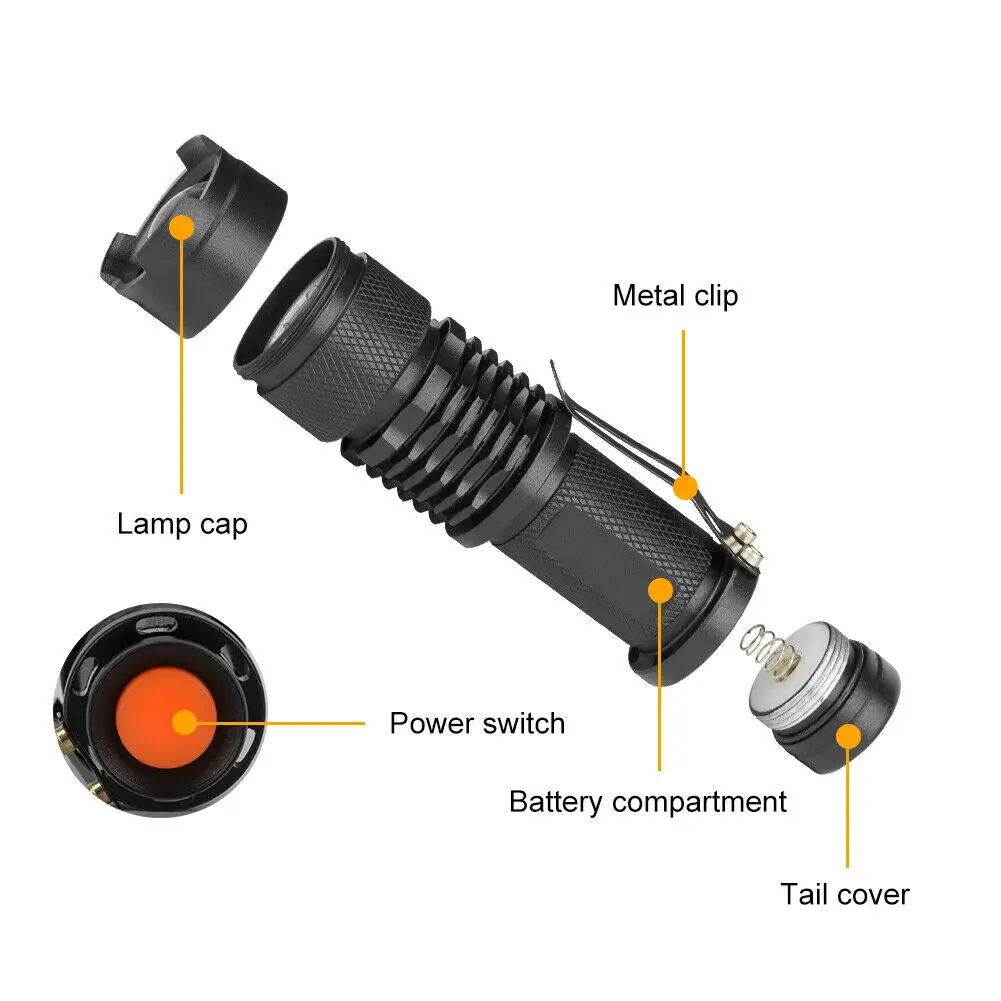 Metal clip

Lamp cap

Power switch

Battery compartment

Tail cover