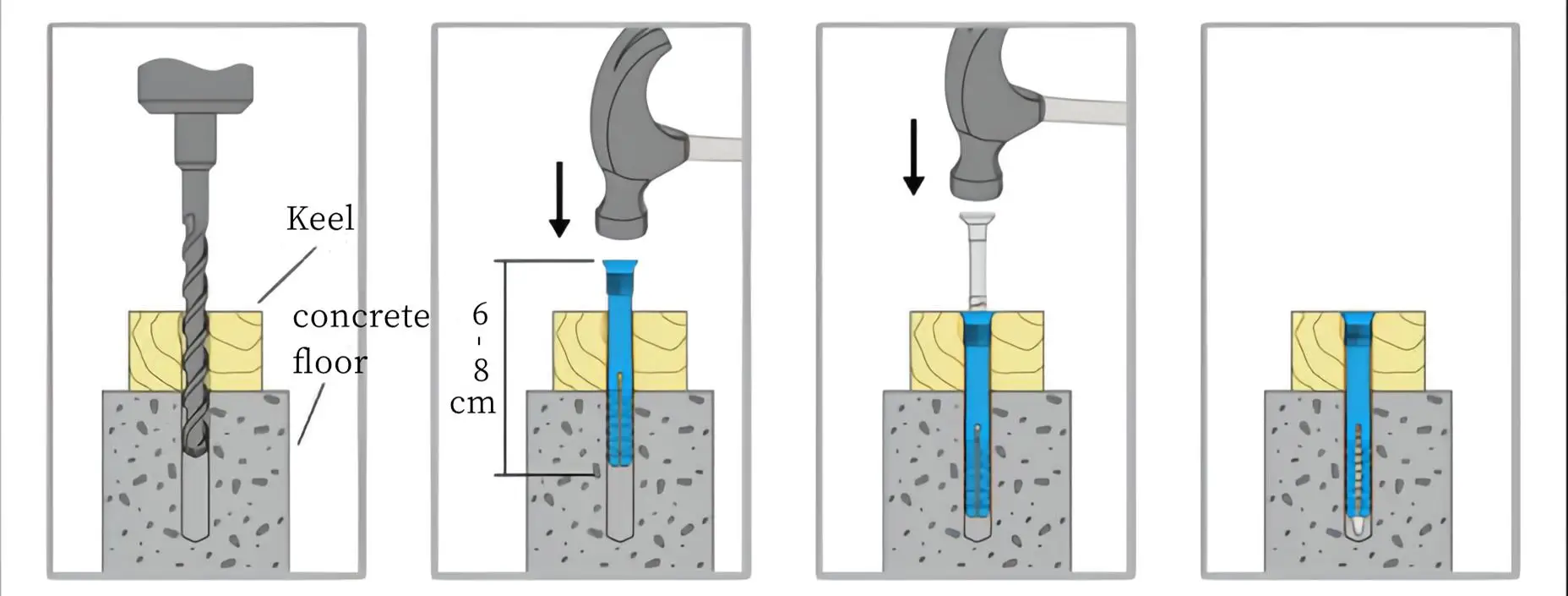 Keel

concrete floor

6
-
8
cm