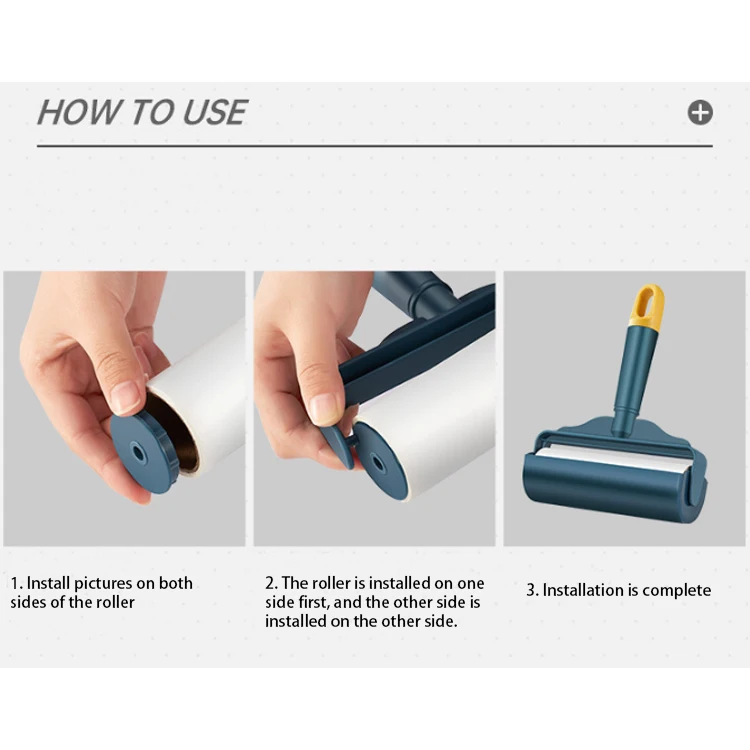 HOW TO USE

1. Install pictures on both sides of the roller

2. The roller is installed on one side first, and the other side is installed on the other side.

3. Installation is complete