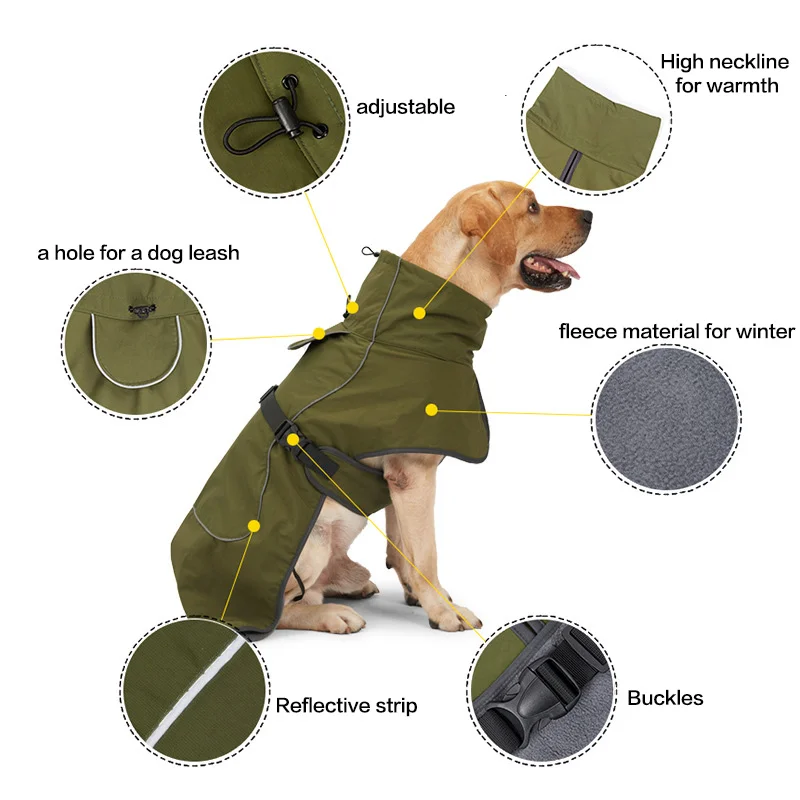 adjustable

High neckline
for warmth

a hole for a dog leash

fleece material for winter

Reflective strip

Buckles