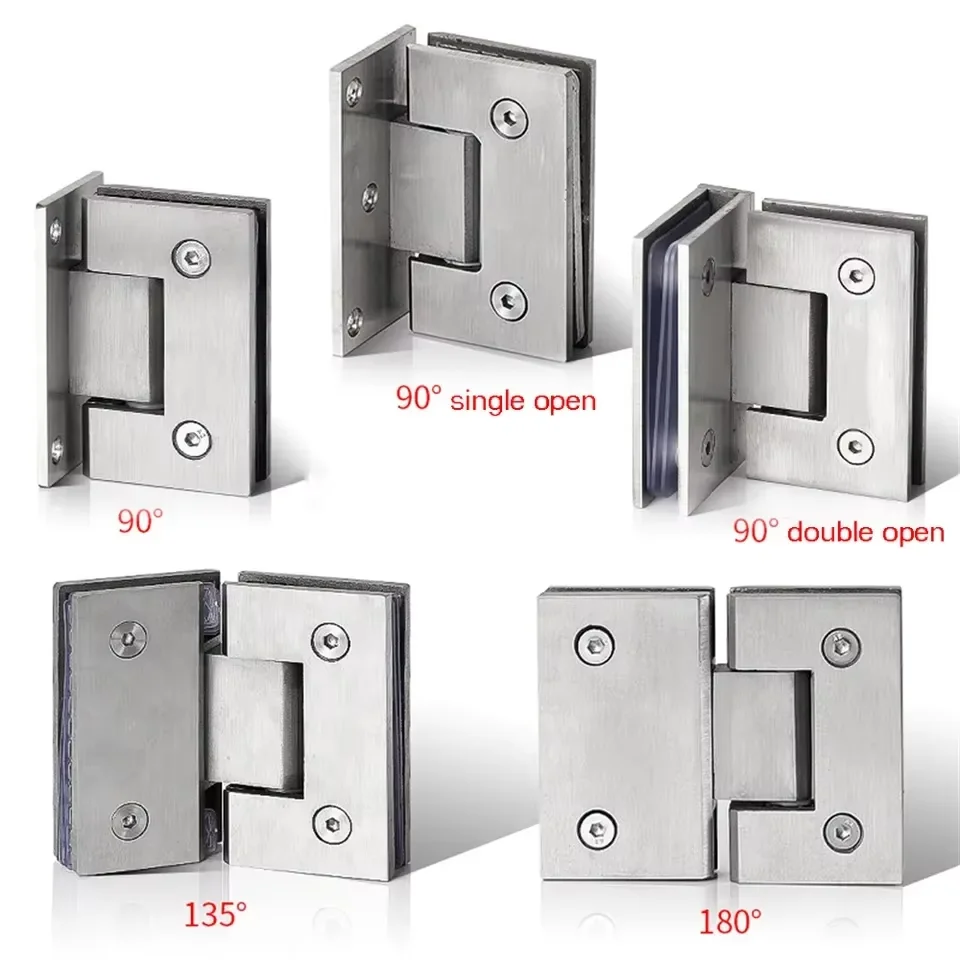 90° single open

90°

90° double open

135°

180°