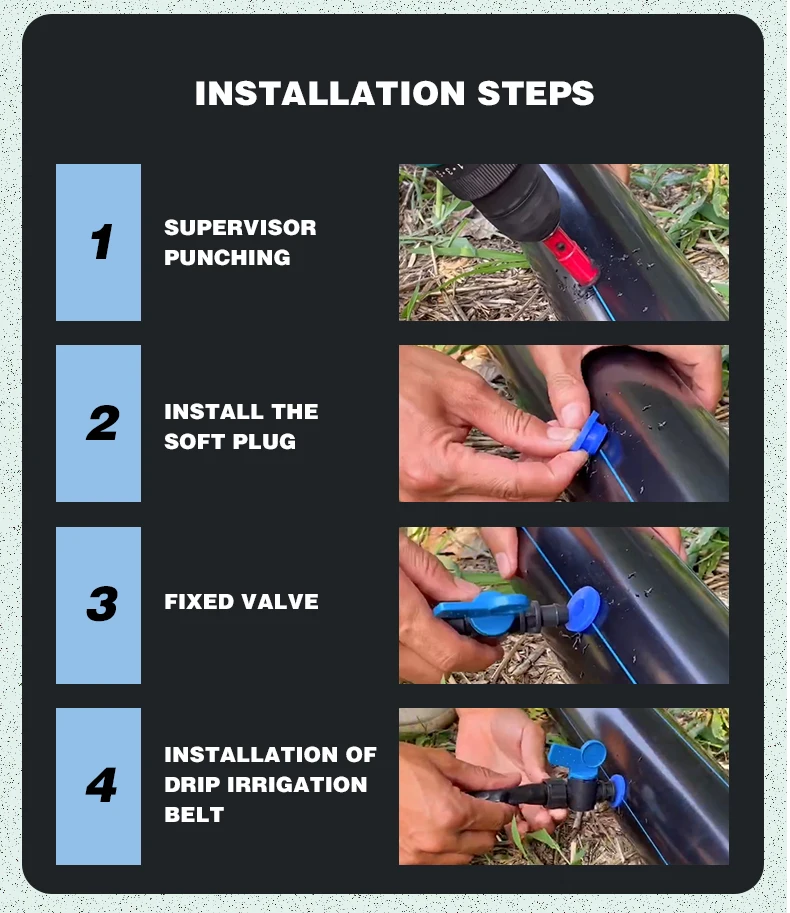 INSTALLATION STEPS

1

SUPERVISOR PUNCHING

2

INSTALL THE SOFT PLUG

3

FIXED VALVE

4

INSTALLATION OF DRIP IRRIGATION BELT