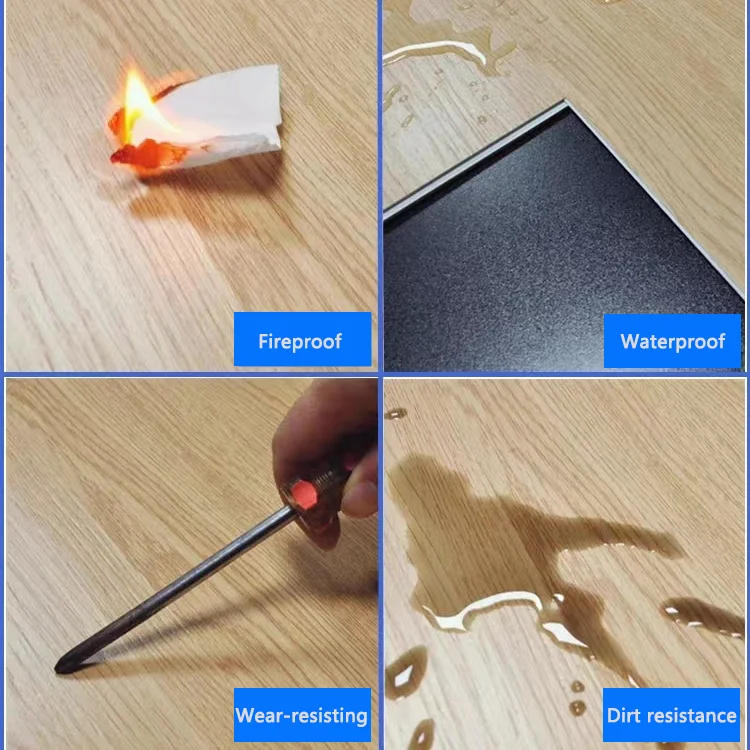 Fireproof

Waterproof

Wear-resisting

Dirt resistance