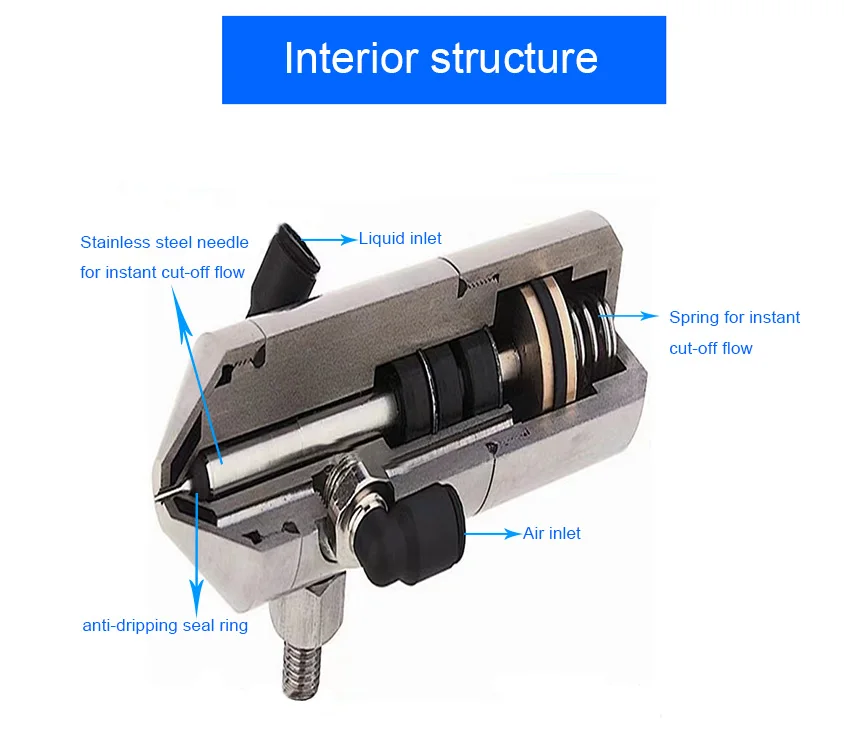 Interior structure

Stainless steel needle for instant cut-off flow

Liquid inlet

Spring for instant cut-off flow

Air inlet

anti-dripping seal ring