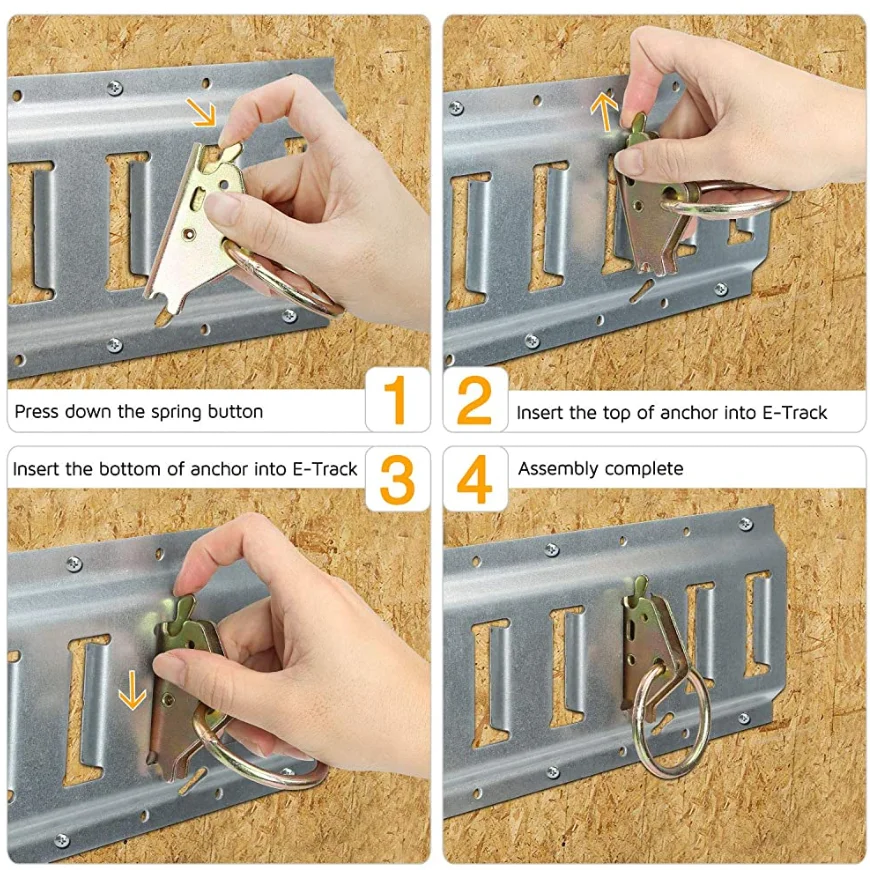 Press down the spring button 1

2 Insert the top of anchor into E-Track

Insert the bottom of anchor into E-Track 3

4 Assembly complete