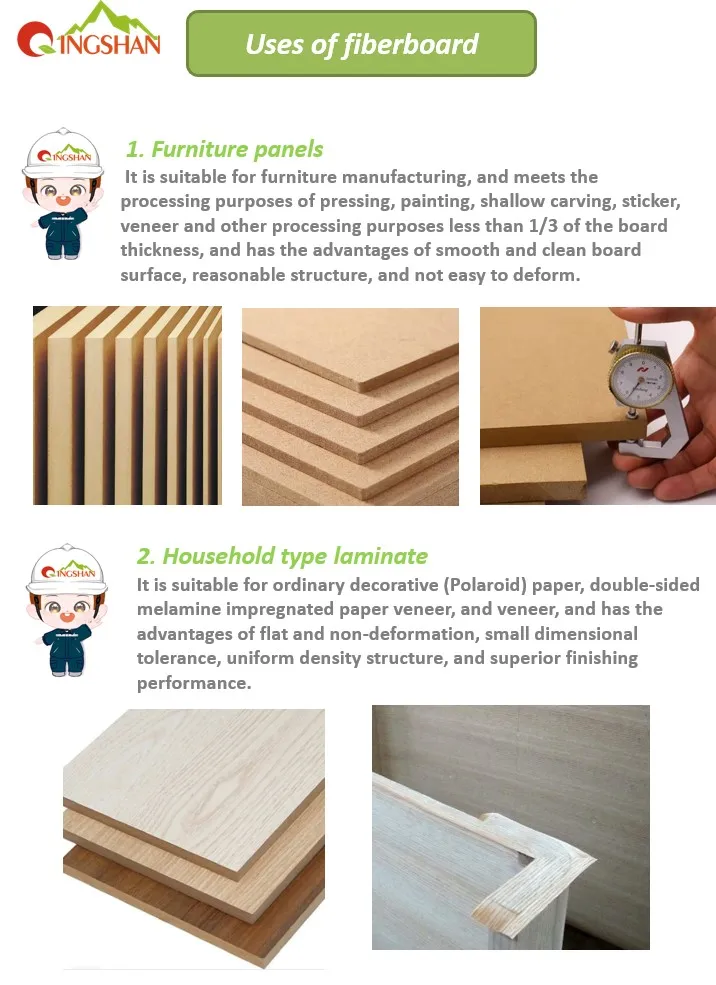 QINGSHAN

Uses of fiberboard

QINGSHAN

1. Furniture panels

It is suitable for furniture manufacturing, and meets the processing purposes of pressing, painting, shallow carving, sticker, veneer and other processing purposes less than 1/3 of the board thickness, and has the advantages of smooth and clean board surface, reasonable structure, and not easy to deform.

QINGSHAN

2. Household type laminate

It is suitable for ordinary decorative (Polaroid) paper, double-sided melamine impregnated paper veneer, and veneer, and has the advantages of flat and non-deformation, small dimensional tolerance, uniform density structure, and superior finishing performance.