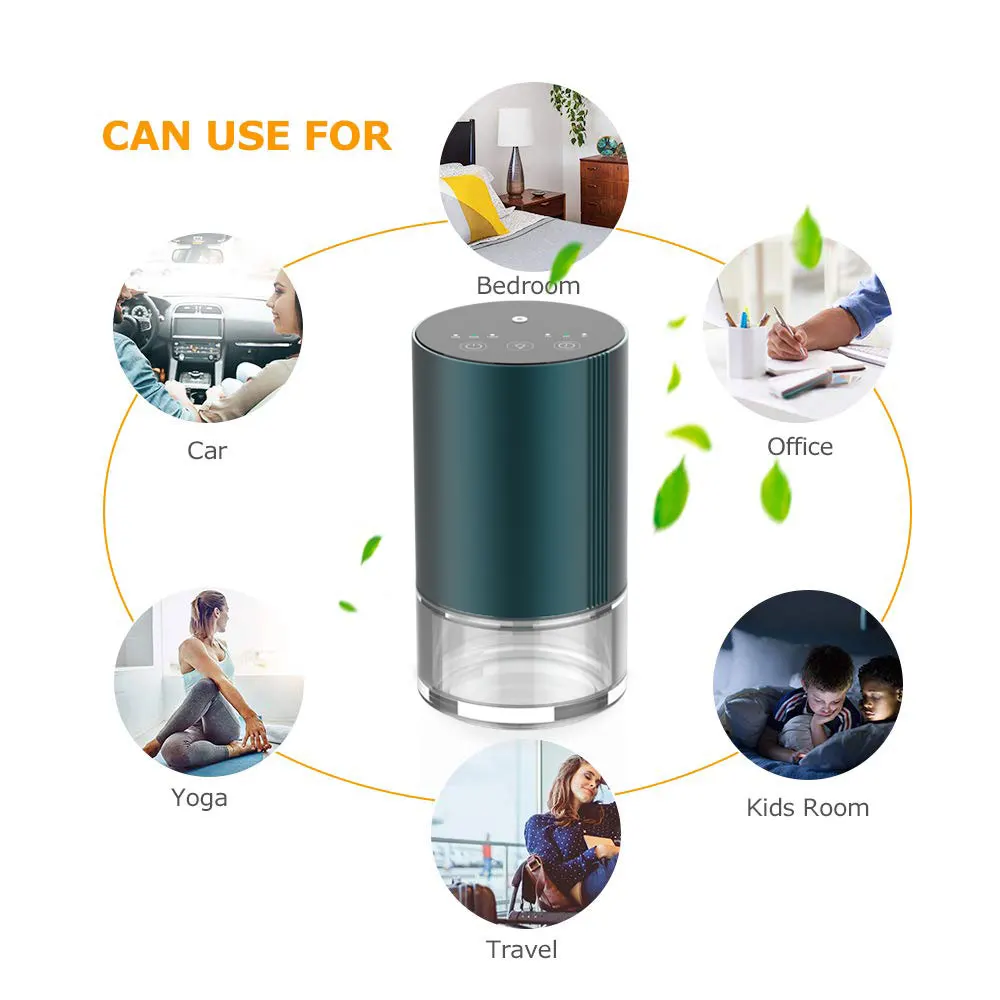 CAN USE FOR

Bedroom

Car

Office

Yoga

Kids Room

Travel