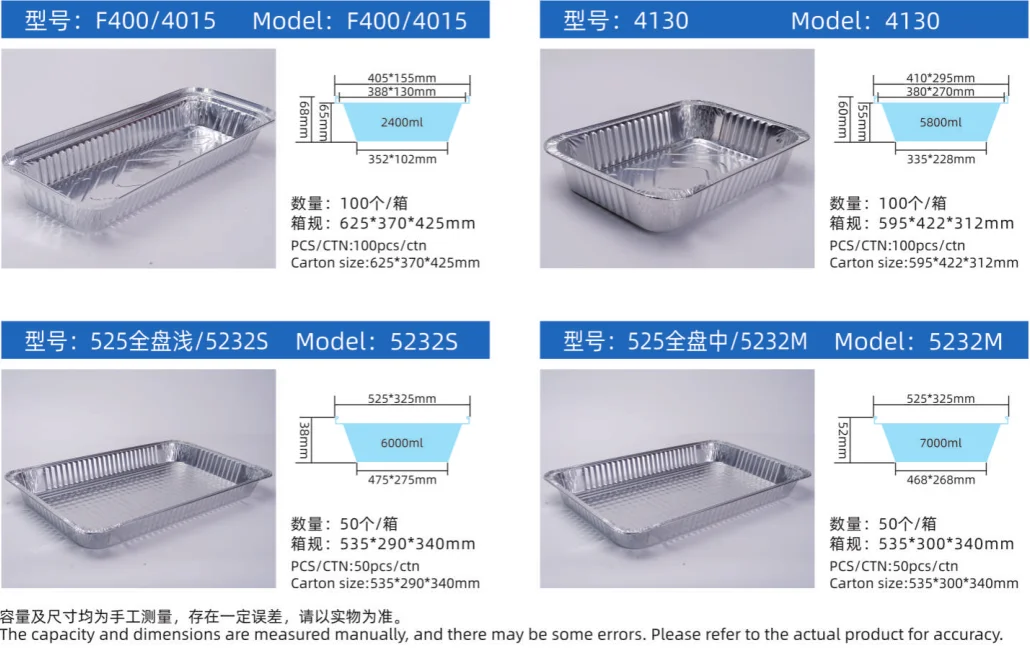 型号：F400/4015 Model：F400/4015

405*155mm
388*130mm
68mm
65mm
2400ml
352*102mm

数量：100个/箱
箱规：625*370*425mm
PCS/CTN:100pcs/ctn
Carton size:625*370*425mm

型号：4130 Model：4130

410*295mm
380*270mm
60mm
55mm
5800ml
335*228mm

数量：100个/箱
箱规：595*422*312mm
PCS/CTN:100pcs/ctn
Carton size:595*422*312mm

型号：525全盘浅/5232S Model：5232S

525*325mm
38mm
6000ml
475*275mm

数量：50个/箱
箱规：535*290*340mm
PCS/CTN:50pcs/ctn
Carton size:535*290*340mm

型号：525全盘中/5232M Model：5232M

525*325mm
52mm
7000ml
468*268mm

数量：50个/箱
箱规：535*300*340mm
PCS/CTN:50pcs/ctn
Carton size:535*300*340mm

容量及尺寸均为手工测量，存在一定误差，请以实物为准。
The capacity and dimensions are measured manually, and there may be some errors. Please refer to the actual product for accuracy.