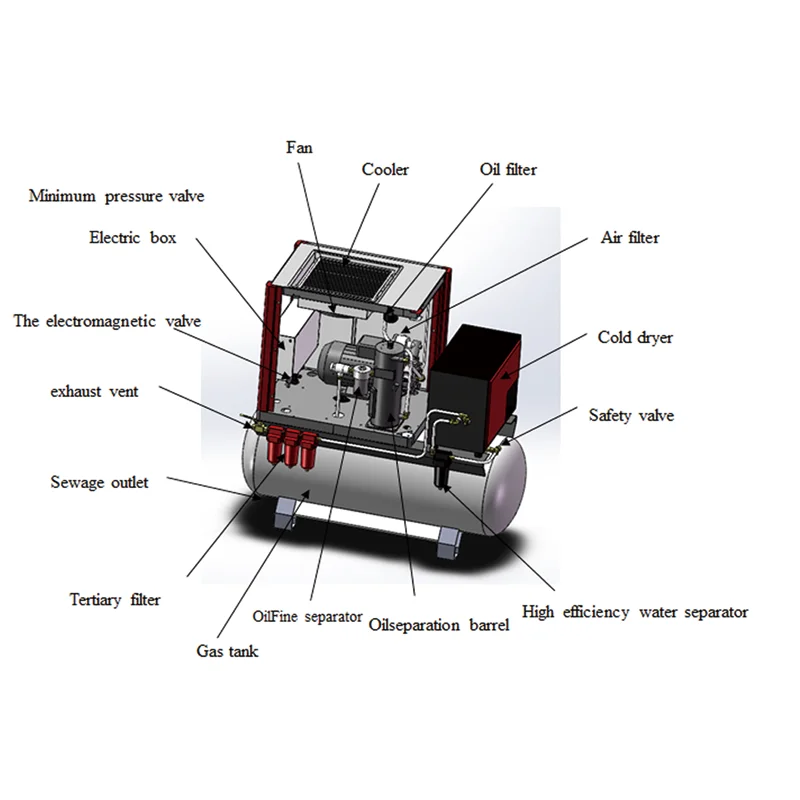 Fan
Cooler
Oil filter
Minimum pressure valve
Electric box
Air filter
The electromagnetic valve
Cold dryer
exhaust vent
Safety valve
Sewage outlet
Tertiary filter
OilFine separator
Oilseparation barrel
High efficiency water separator
Gas tank