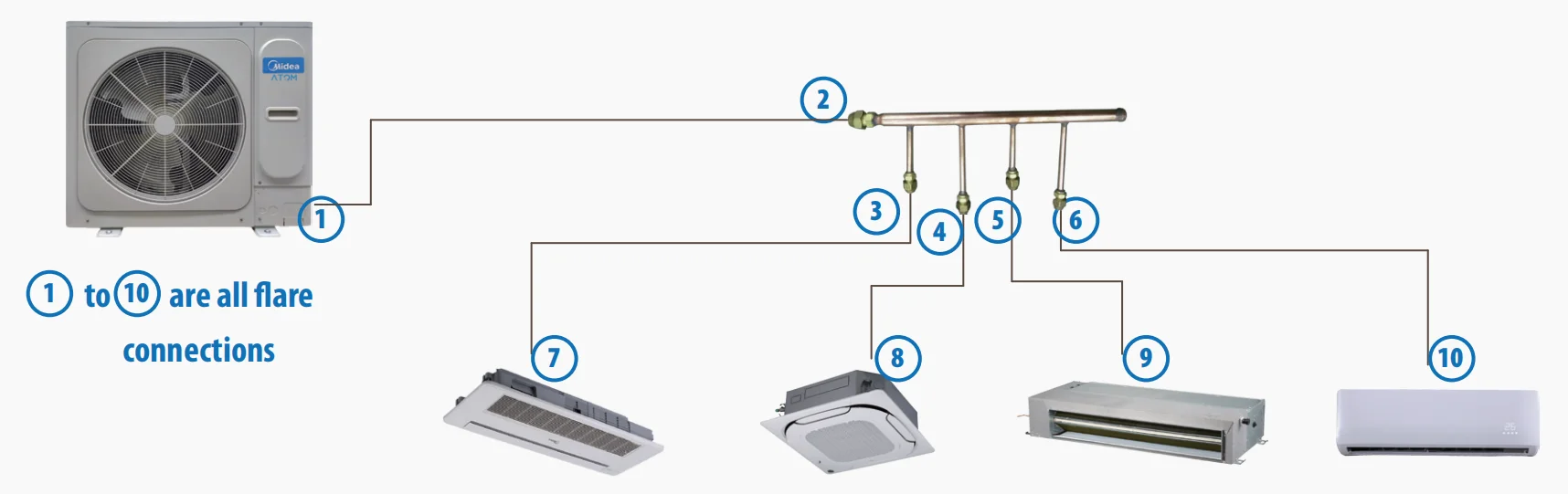 Midea
ATOM

1

2

3

4

5

6

1 to 10 are all flare connections

7

8

9

10