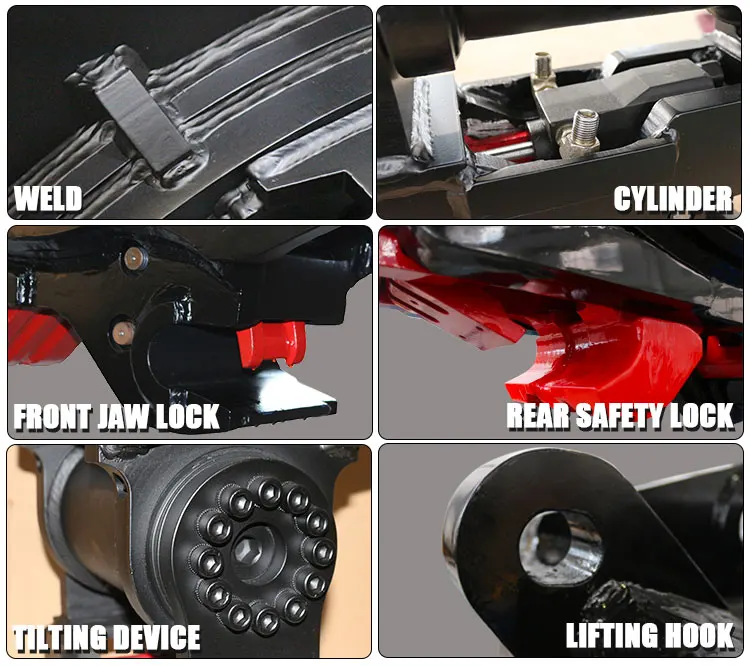 WELD

CYLINDER

FRONT JAW LOCK

REAR SAFETY LOCK

TILTING DEVICE

LIFTING HOOK