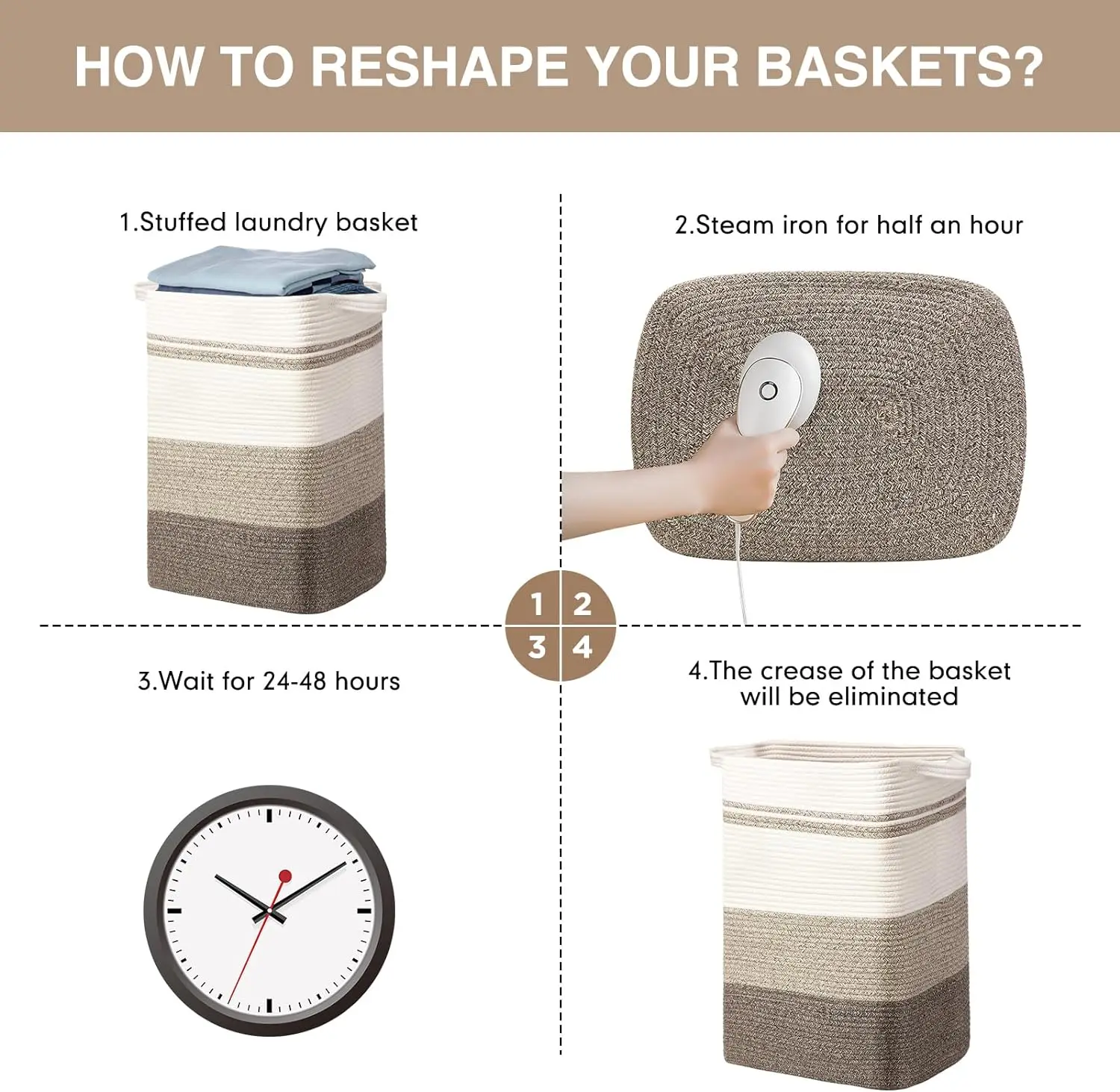 HOW TO RESHAPE YOUR BASKETS?

1.Stuffed laundry basket

2.Steam iron for half an hour

1 2
3 4

3.Wait for 24-48 hours

4.The crease of the basket will be eliminated