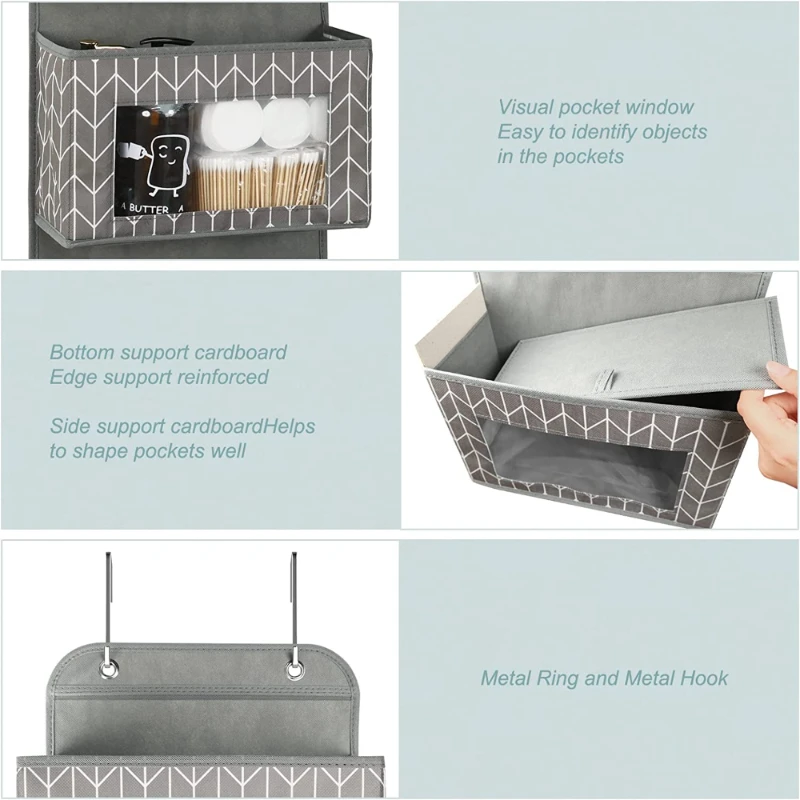 A BUTTER A

Visual pocket window
Easy to identify objects in the pockets

Bottom support cardboard
Edge support reinforced

Side support cardboardHelps to shape pockets well

Metal Ring and Metal Hook