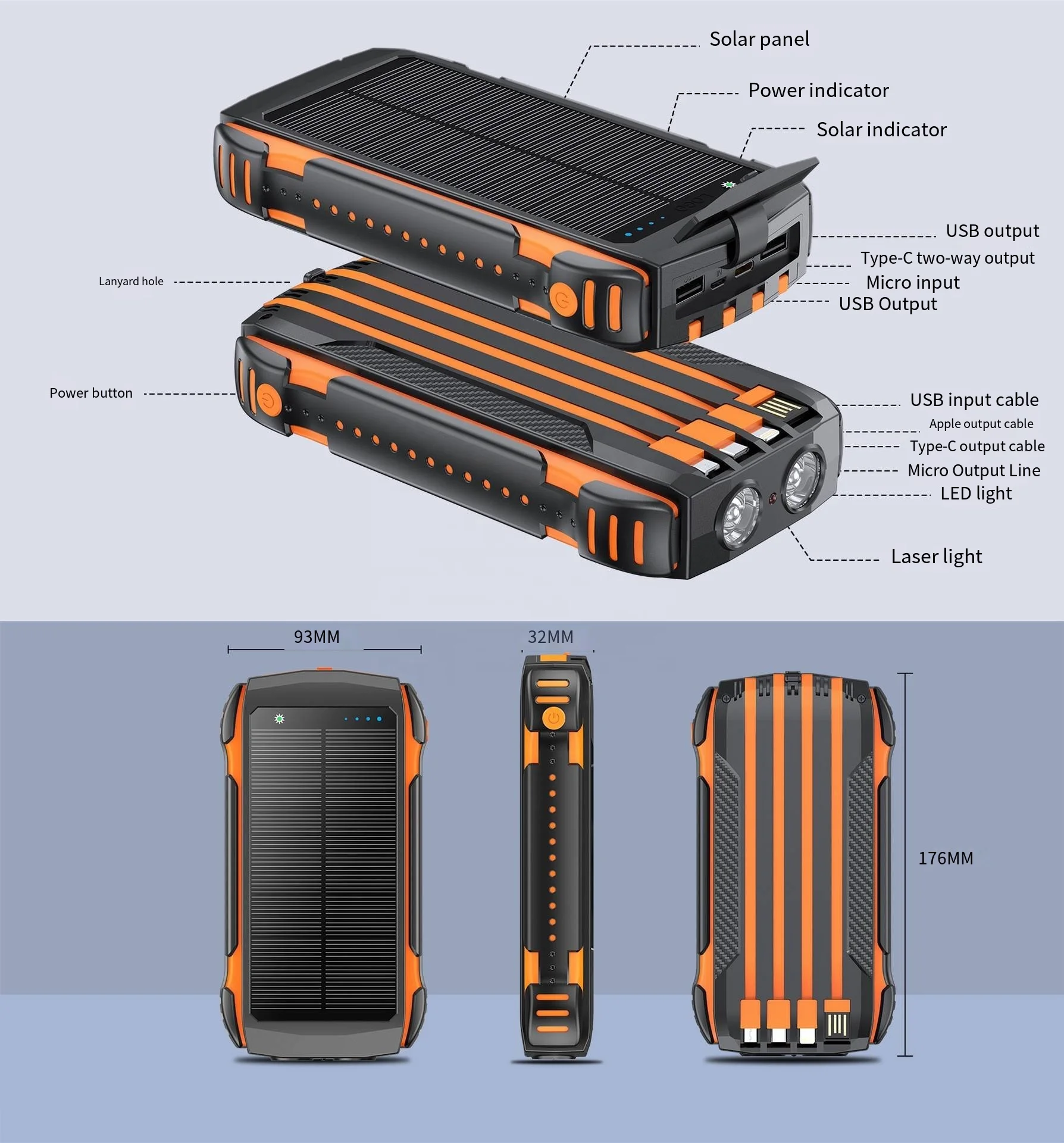 Solar panel

Power indicator

Solar indicator

USB output

Type-C two-way output

Micro input

USB Output

Lanyard hole

Power button

USB input cable

Apple output cable

Type-C output cable

Micro Output Line

LED light

Laser light

93MM

32MM

176MM