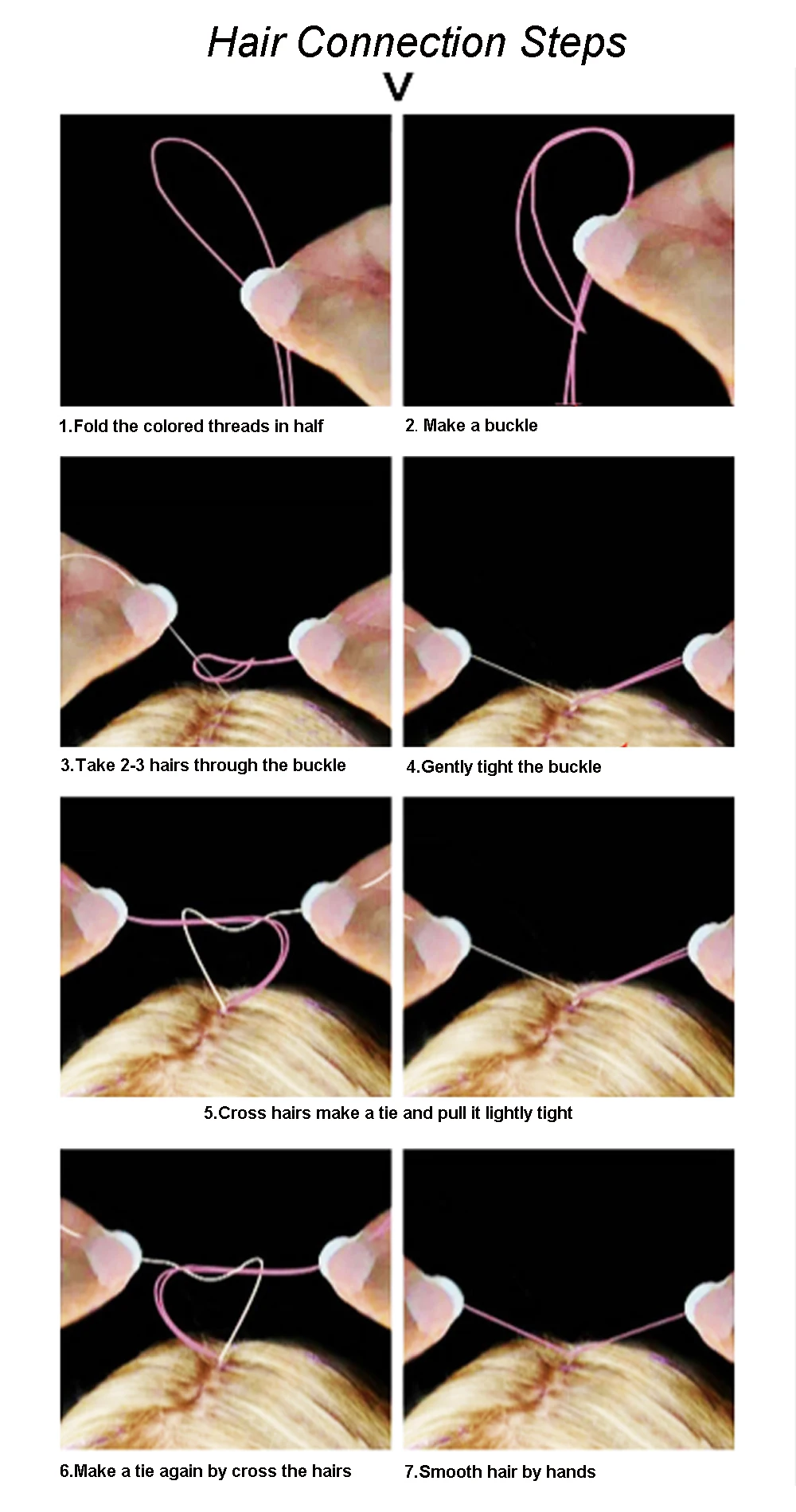 Hair Connection Steps

V

1.Fold the colored threads in half

2. Make a buckle

3.Take 2-3 hairs through the buckle

4.Gently tight the buckle

5.Cross hairs make a tie and pull it lightly tight

6.Make a tie again by cross the hairs

7.Smooth hair by hands