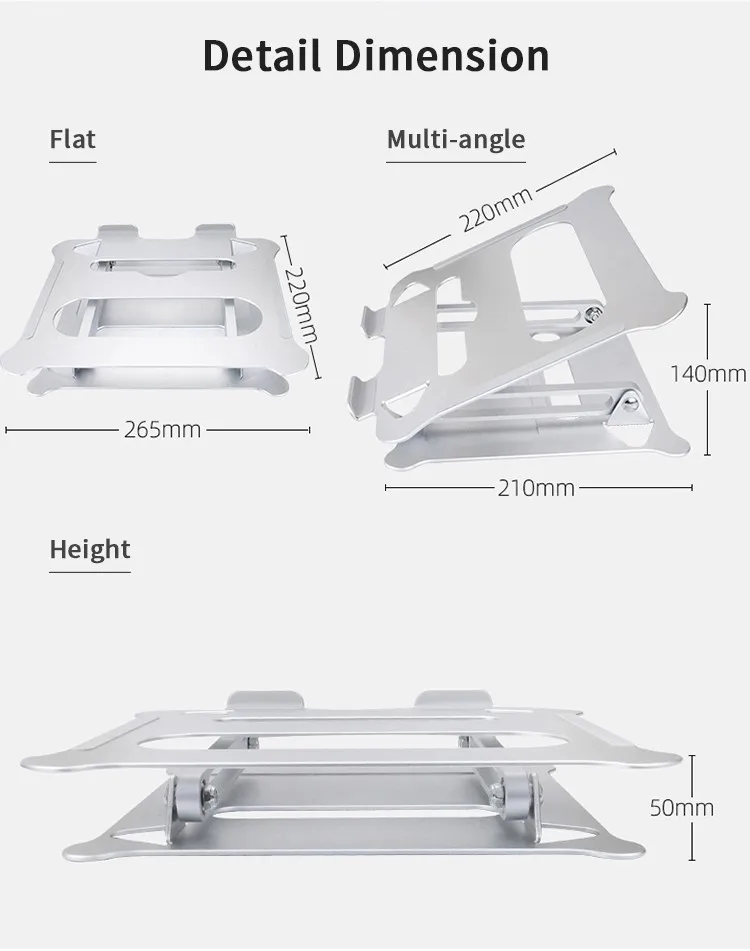 Detail Dimension

Flat

220mm

265mm

Multi-angle

220mm

140mm

210mm

Height

50mm