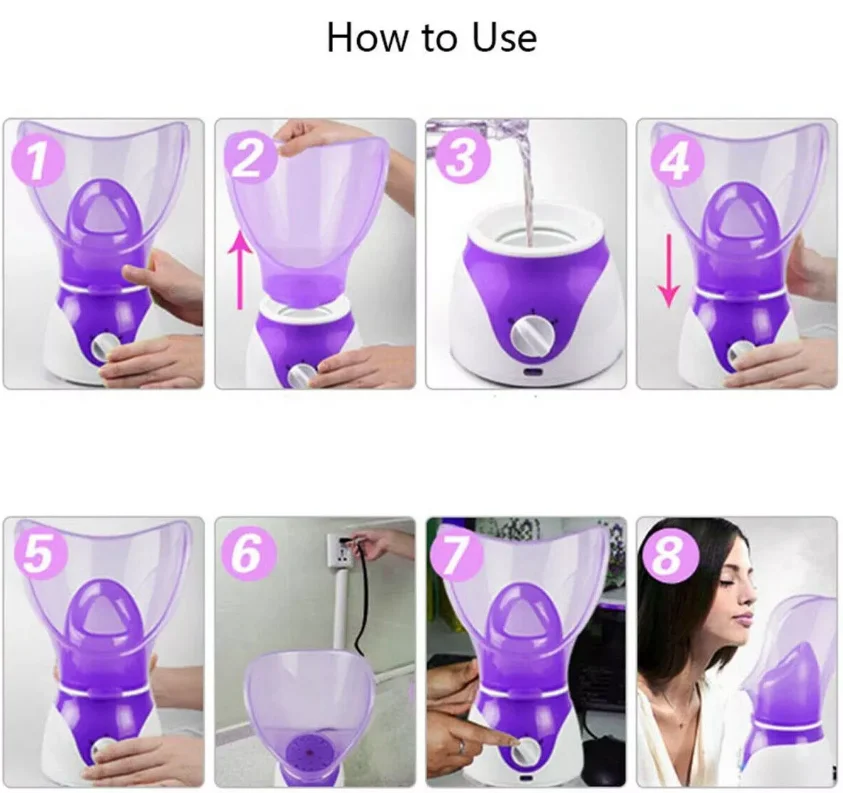 How to Use

1

2

3

4

5

6

7

8