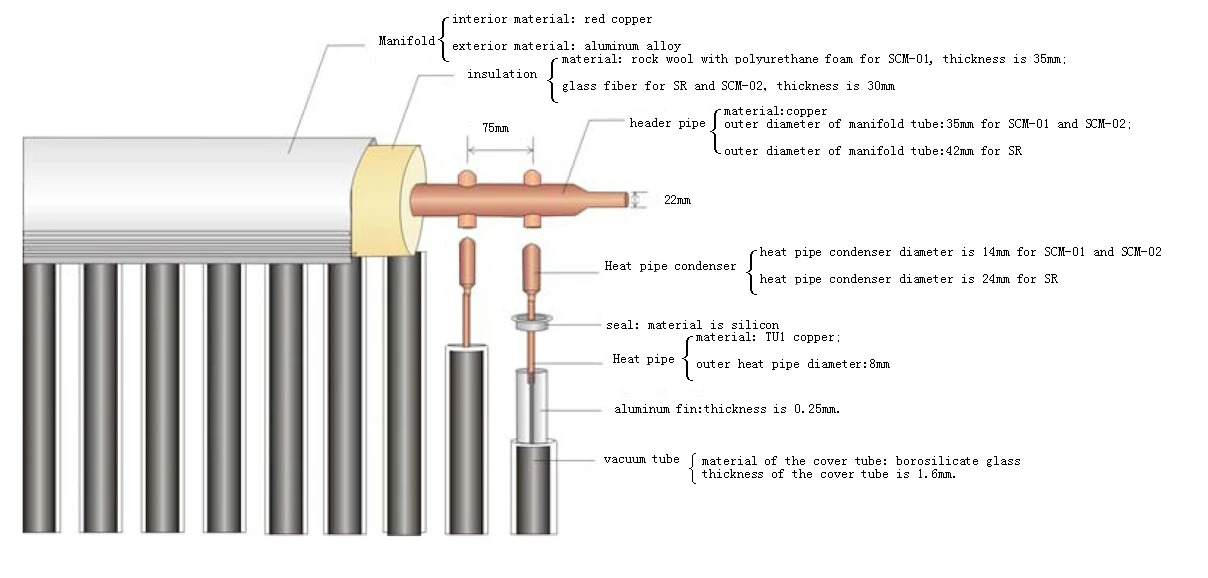 Manifold interior material: red copper
exterior material: aluminum alloy

insulation material: rock wool with polyurethane foam for SCM-01, thickness is 35mm;
glass fiber for SR and SCM-02, thickness is 30mm

75mm

header pipe material:copper
outer diameter of manifold tube:35mm for SCM-01 and SCM-02;
outer diameter of manifold tube:42mm for SR

22mm

Heat pipe condenser heat pipe condenser diameter is 14mm for SCM-01 and SCM-02
heat pipe condenser diameter is 24mm for SR

seal: material is silicon

Heat pipe material: TU1 copper;
outer heat pipe diameter:8mm

aluminum fin:thickness is 0.25mm.

vacuum tube material of the cover tube: borosilicate glass
thickness of the cover tube is 1.6mm.