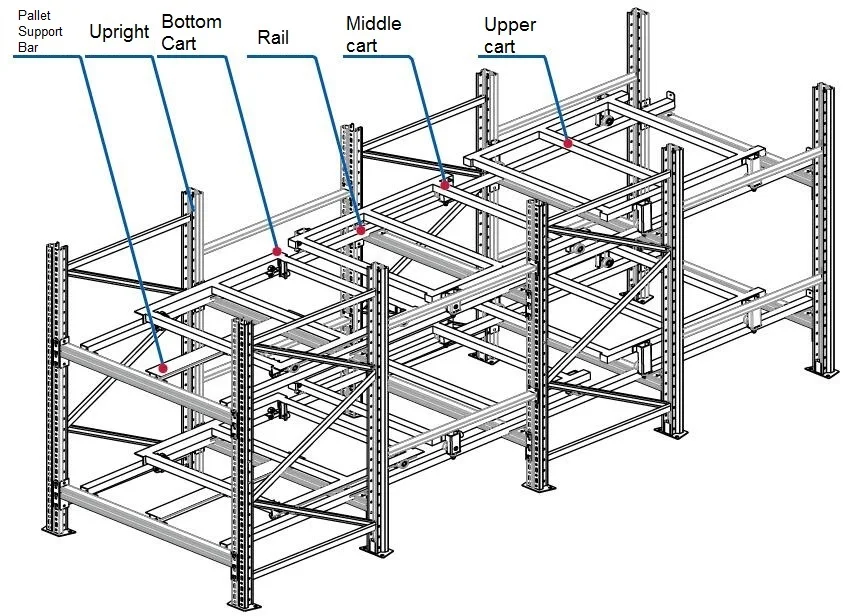 Pallet Support Bar

Upright

Bottom Cart

Rail

Middle cart

Upper cart