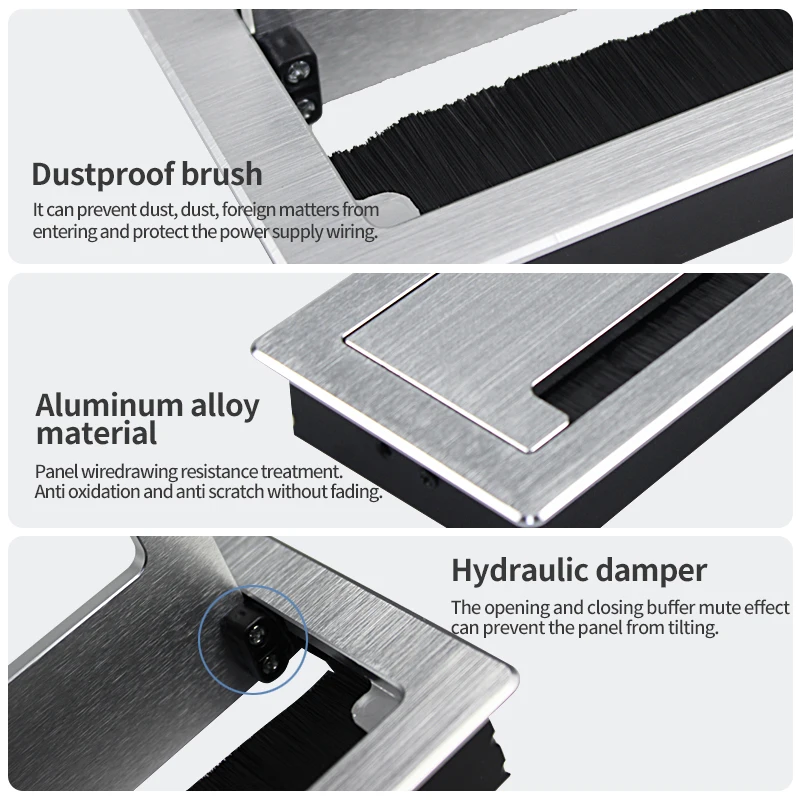 Dustproof brush

It can prevent dust, dust, foreign matters from entering and protect the power supply wiring.

Aluminum alloy material

Panel wiredrawing resistance treatment. Anti oxidation and anti scratch without fading.

Hydraulic damper

The opening and closing buffer mute effect can prevent the panel from tilting.