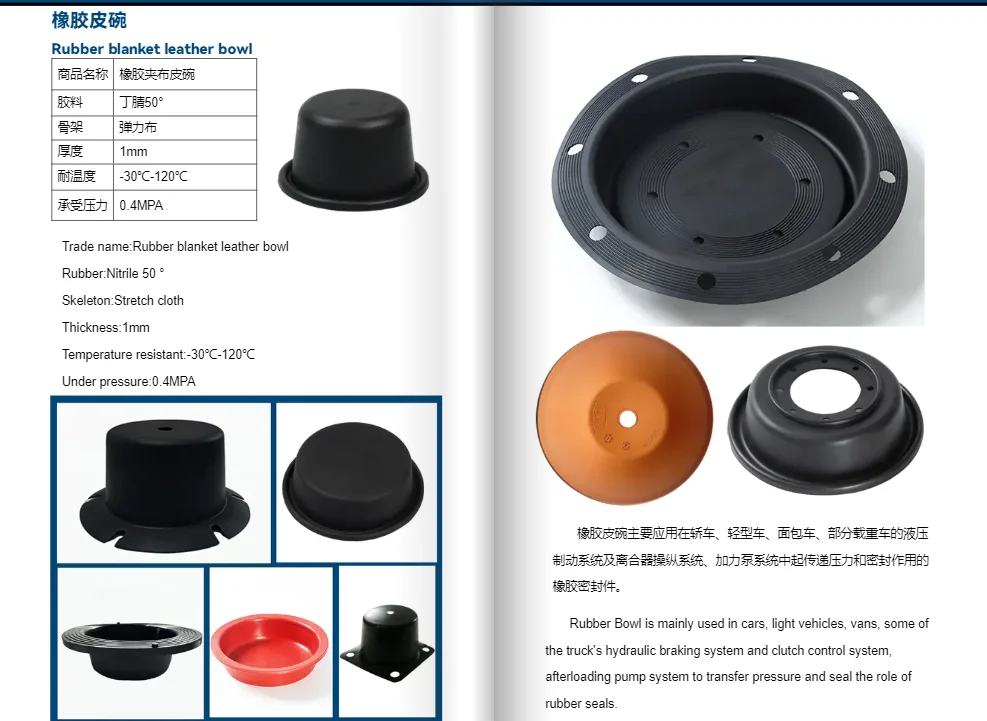 橡胶皮碗

Rubber blanket leather bowl

| 商品名称 | 橡胶夹布皮碗 |
|---|---|
| 胶料 | 丁腈50° |
| 骨架 | 弹力布 |
| 厚度 | 1mm |
| 耐温度 | -30℃-120℃ |
| 承受压力 | 0.4MPA |

Trade name:Rubber blanket leather bowl

Rubber:Nitrile 50 °

Skeleton:Stretch cloth

Thickness:1mm

Temperature resistant:-30℃-120℃

Under pressure:0.4MPA

橡胶皮碗主要应用在轿车、轻型车、面包车、部分载重车的液压制动系统及离合器操纵系统、加力泵系统中起传递压力和密封作用的橡胶密封件。

Rubber Bowl is mainly used in cars, light vehicles, vans, some of the truck's hydraulic braking system and clutch control system, afterloading pump system to transfer pressure and seal the role of rubber seals.