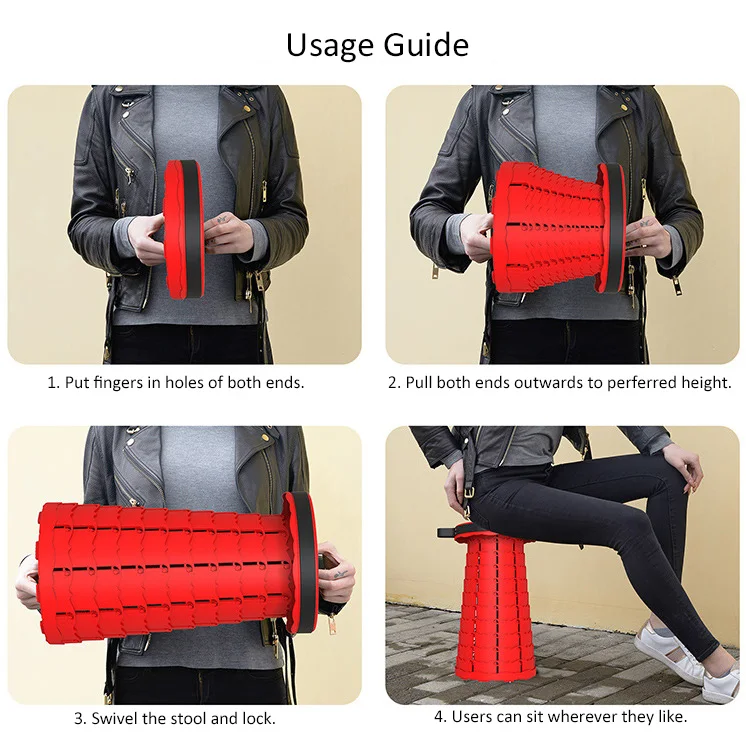 Usage Guide

1. Put fingers in holes of both ends.

2. Pull both ends outwards to perferred height.

3. Swivel the stool and lock.

4. Users can sit wherever they like.