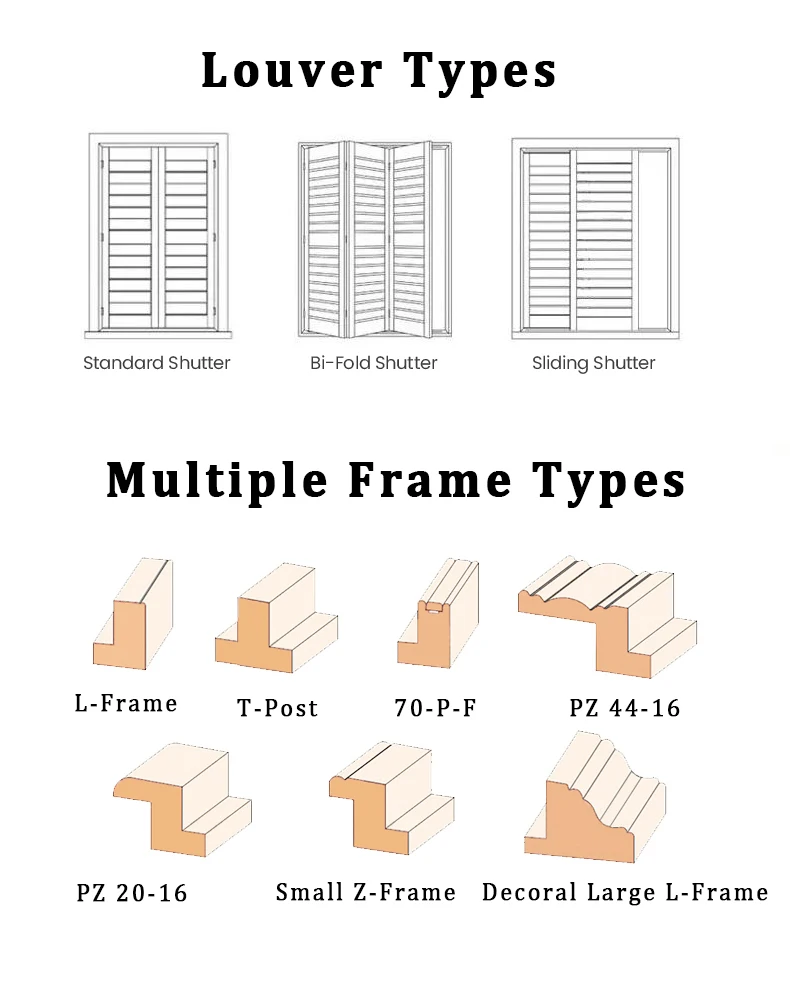 Louver Types

Standard Shutter

Bi-Fold Shutter

Sliding Shutter

Multiple Frame Types

L-Frame

T-Post

70-P-F

PZ 44-16

PZ 20-16

Small Z-Frame

Decoral Large L-Frame