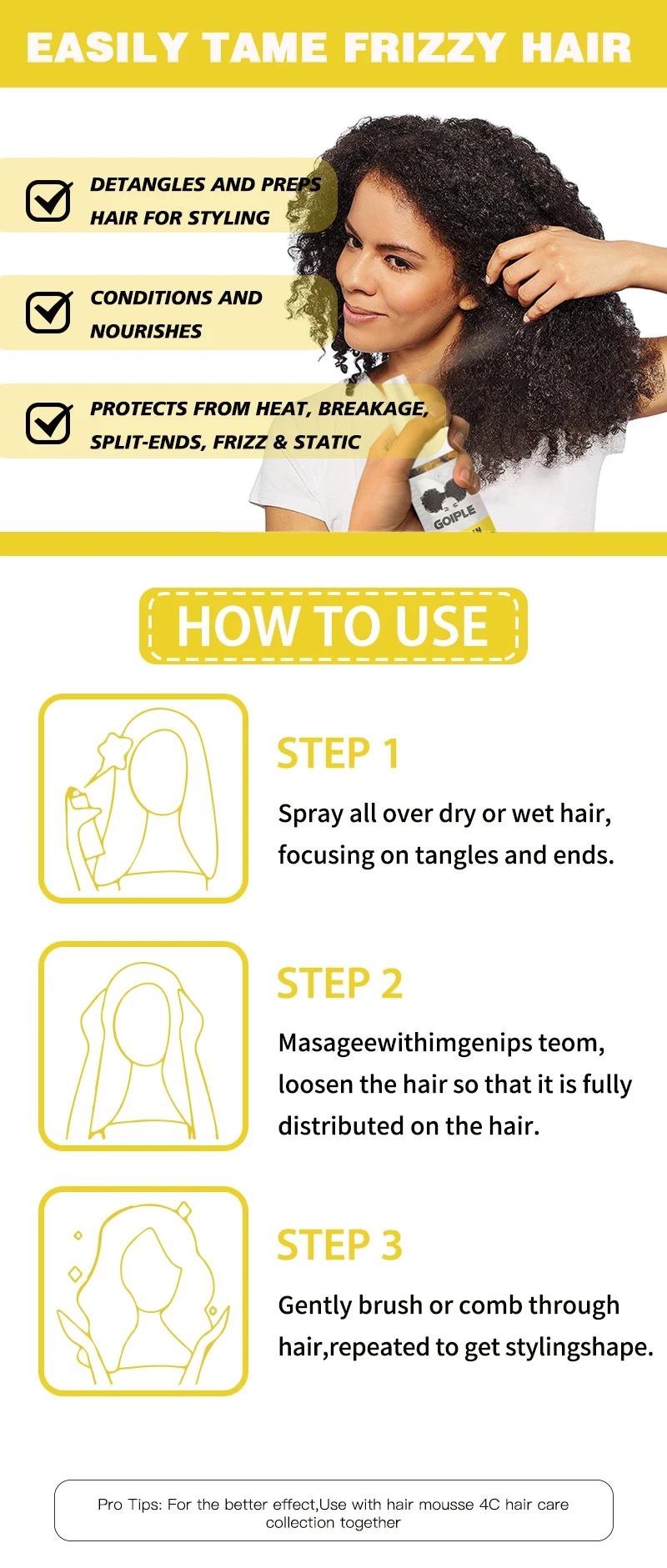 EASILY TAME FRIZZY HAIR

DETANGLES AND PREPS HAIR FOR STYLING

CONDITIONS AND NOURISHES

PROTECTS FROM HEAT, BREAKAGE, SPLIT-ENDS, FRIZZ & STATIC

GOIPLE

HOW TO USE

STEP 1

Spray all over dry or wet hair, focusing on tangles and ends.

STEP 2

Masageewithimgenips teom, loosen the hair so that it is fully distributed on the hair.

STEP 3

Gently brush or comb through hair,repeated to get stylingshape.

Pro Tips: For the better effect,Use with hair mousse 4C hair care collection together