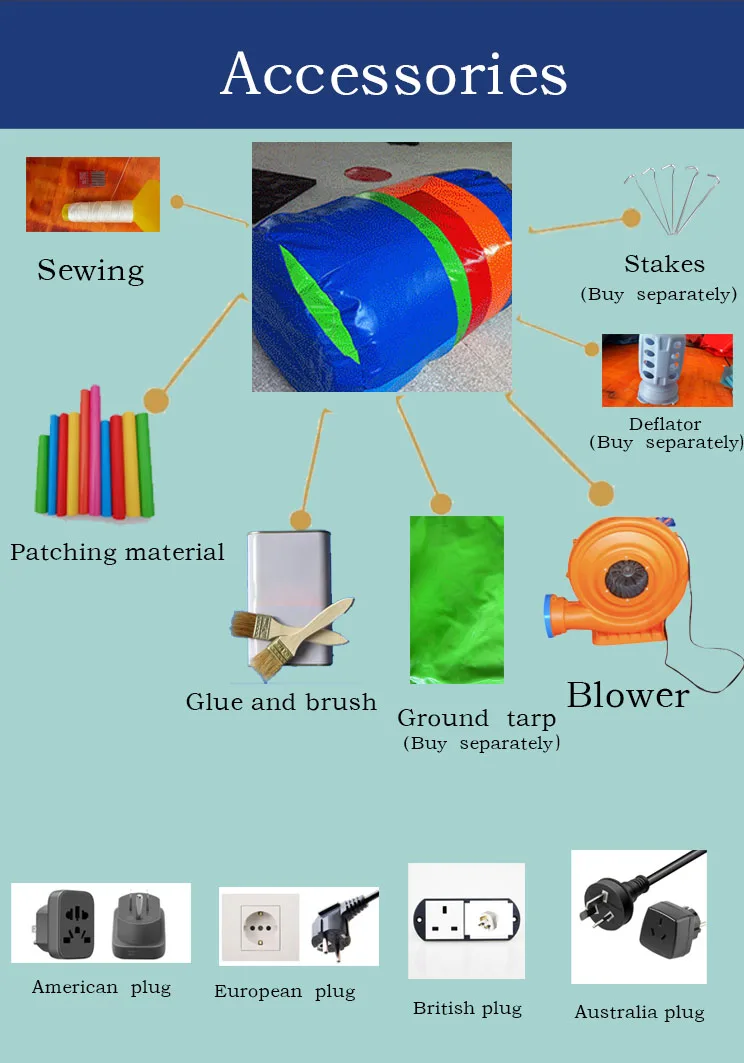 Accessories

Sewing

Stakes
(Buy separately)

Deflator
(Buy separately)

Patching material

Glue and brush

Ground tarp
(Buy separately)

Blower

American plug

European plug

British plug

Australia plug