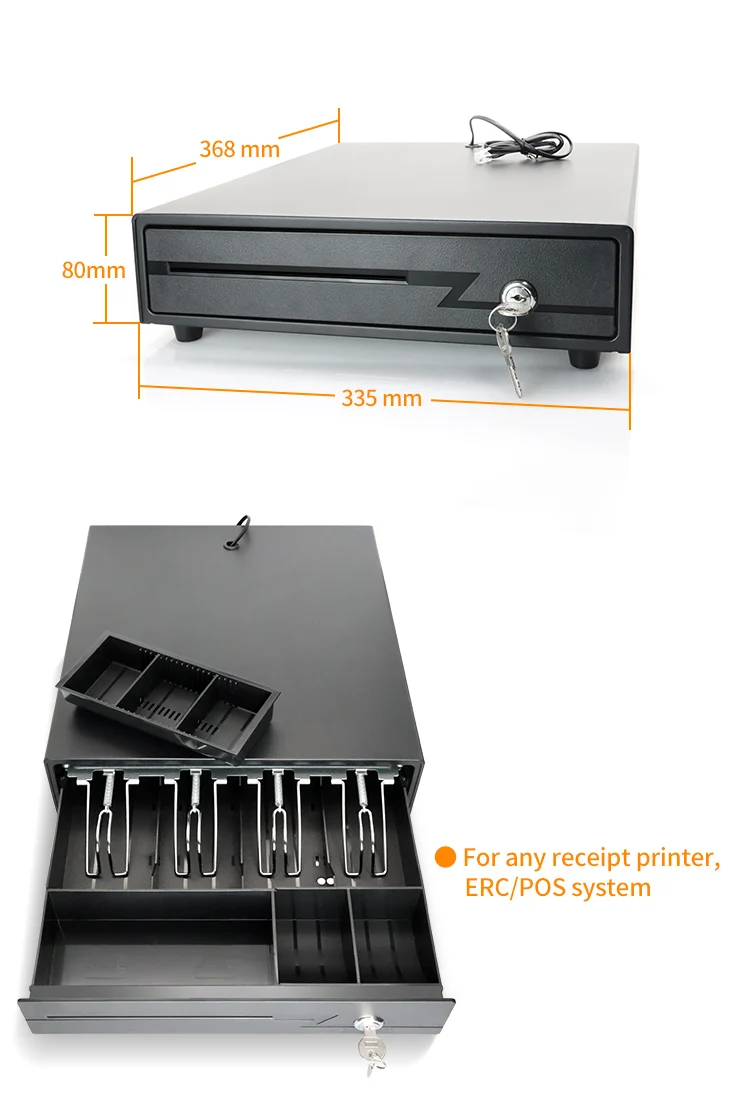 368 mm

80mm

335 mm

For any receipt printer, ERC/POS system