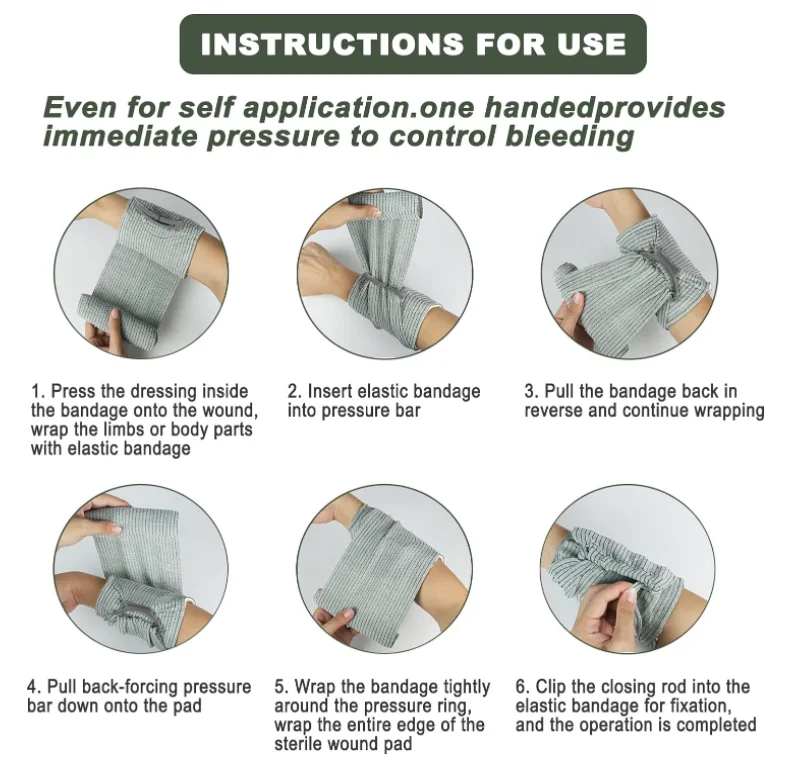 INSTRUCTIONS FOR USE

Even for self application.one handedprovides immediate pressure to control bleeding

1. Press the dressing inside the bandage onto the wound, wrap the limbs or body parts with elastic bandage

2. Insert elastic bandage into pressure bar

3. Pull the bandage back in reverse and continue wrapping

4. Pull back-forcing pressure bar down onto the pad

5. Wrap the bandage tightly around the pressure ring, wrap the entire edge of the sterile wound pad

6. Clip the closing rod into the elastic bandage for fixation, and the operation is completed