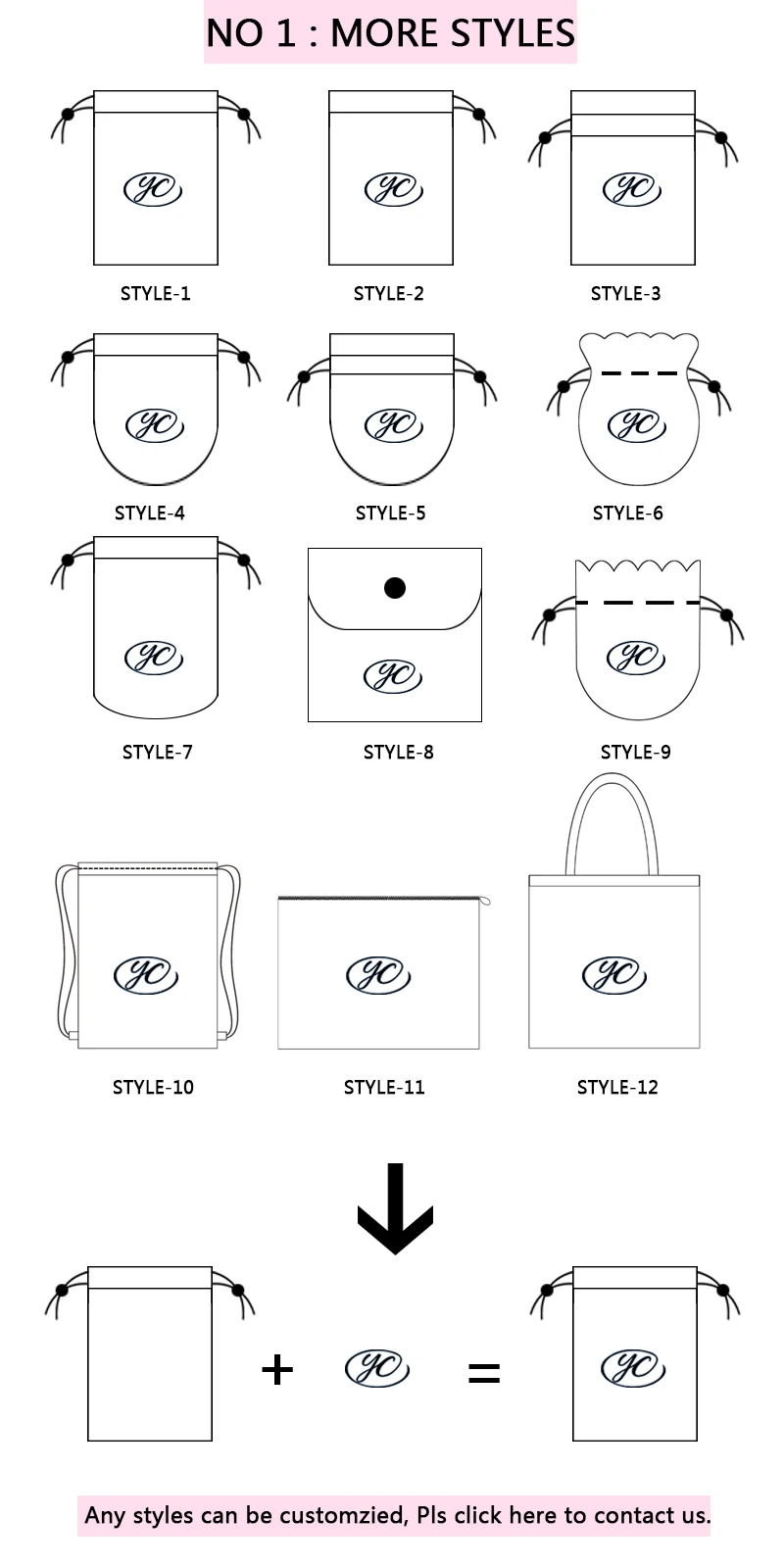 NO 1 : MORE STYLES

YC
STYLE-1

YC
STYLE-2

YC
STYLE-3

YC
STYLE-4

YC
STYLE-5

YC
STYLE-6

YC
STYLE-7

YC
STYLE-8

YC
STYLE-9

YC
STYLE-10

YC
STYLE-11

YC
STYLE-12

+ YC = YC

Any styles can be customzied, Pls click here to contact us.