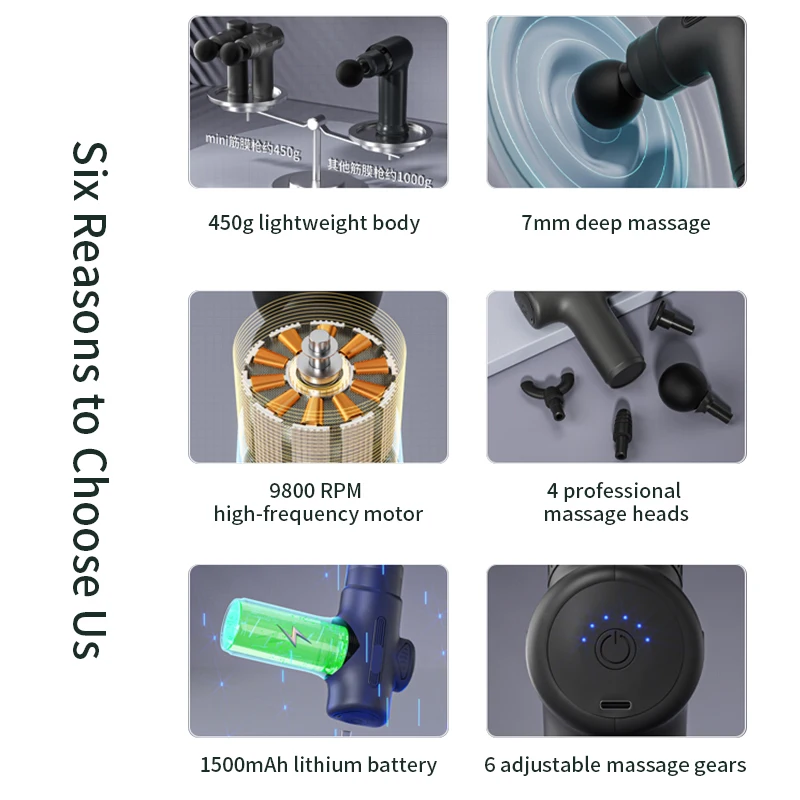 Six Reasons to Choose Us

mini筋膜枪约450g
其他筋膜枪约1000g

450g lightweight body

7mm deep massage

9800 RPM
high-frequency motor

4 professional
massage heads

1500mAh lithium battery

6 adjustable massage gears