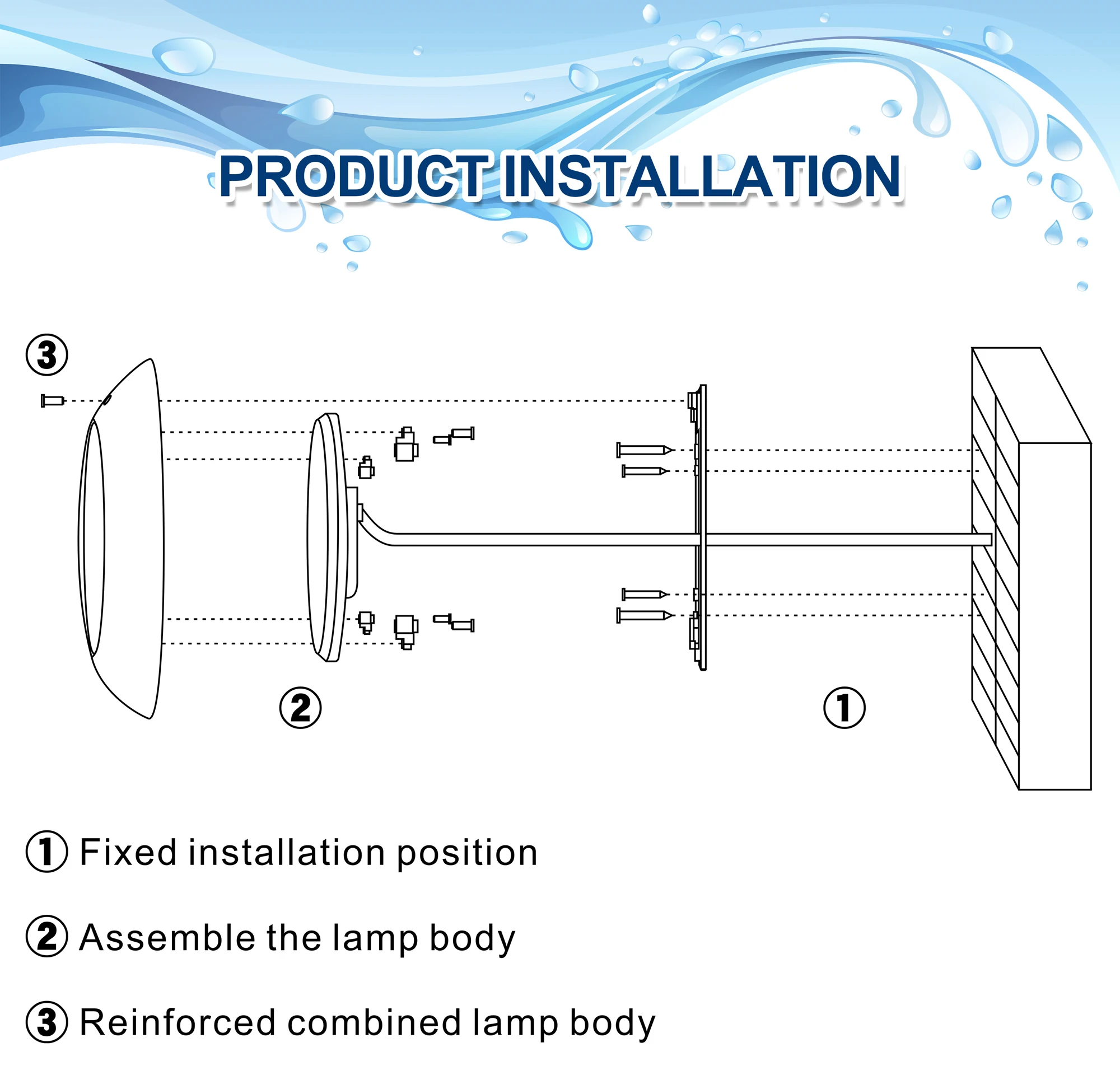 PRODUCT INSTALLATION

③

②

①

① Fixed installation position

② Assemble the lamp body

③ Reinforced combined lamp body