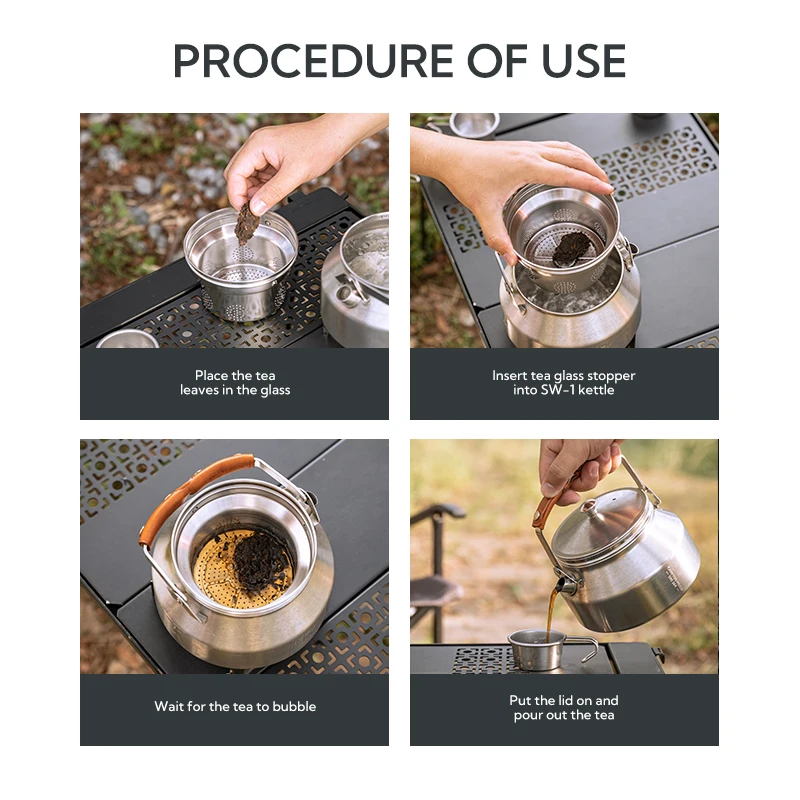 PROCEDURE OF USE

Place the tea leaves in the glass

Insert tea glass stopper into SW-1 kettle

Wait for the tea to bubble

Put the lid on and pour out the tea