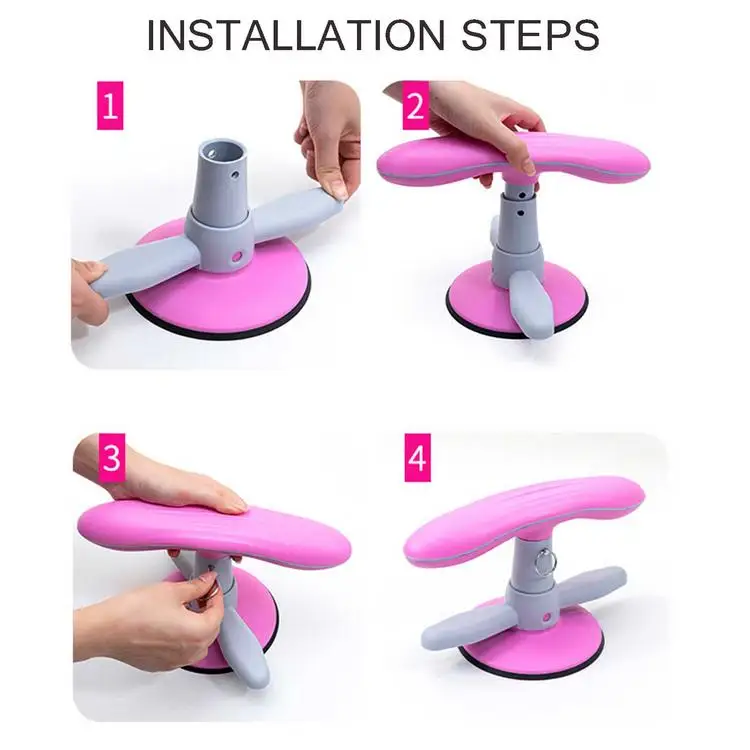 INSTALLATION STEPS

1

2

3

4