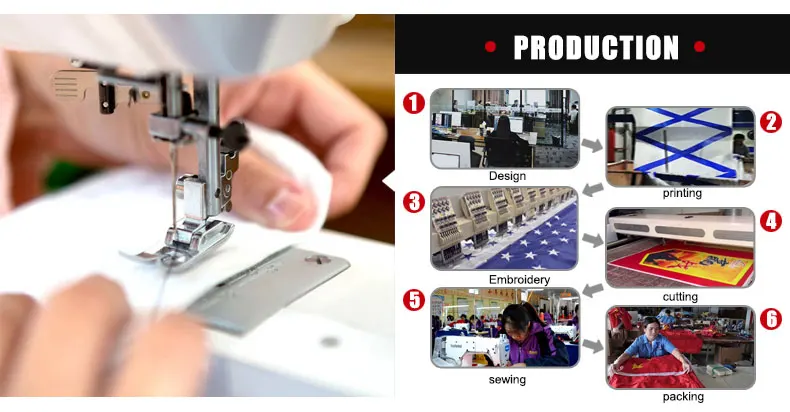 PRODUCTION

1
Design

2
printing

3
Embroidery

4
cutting

5
sewing

6
packing