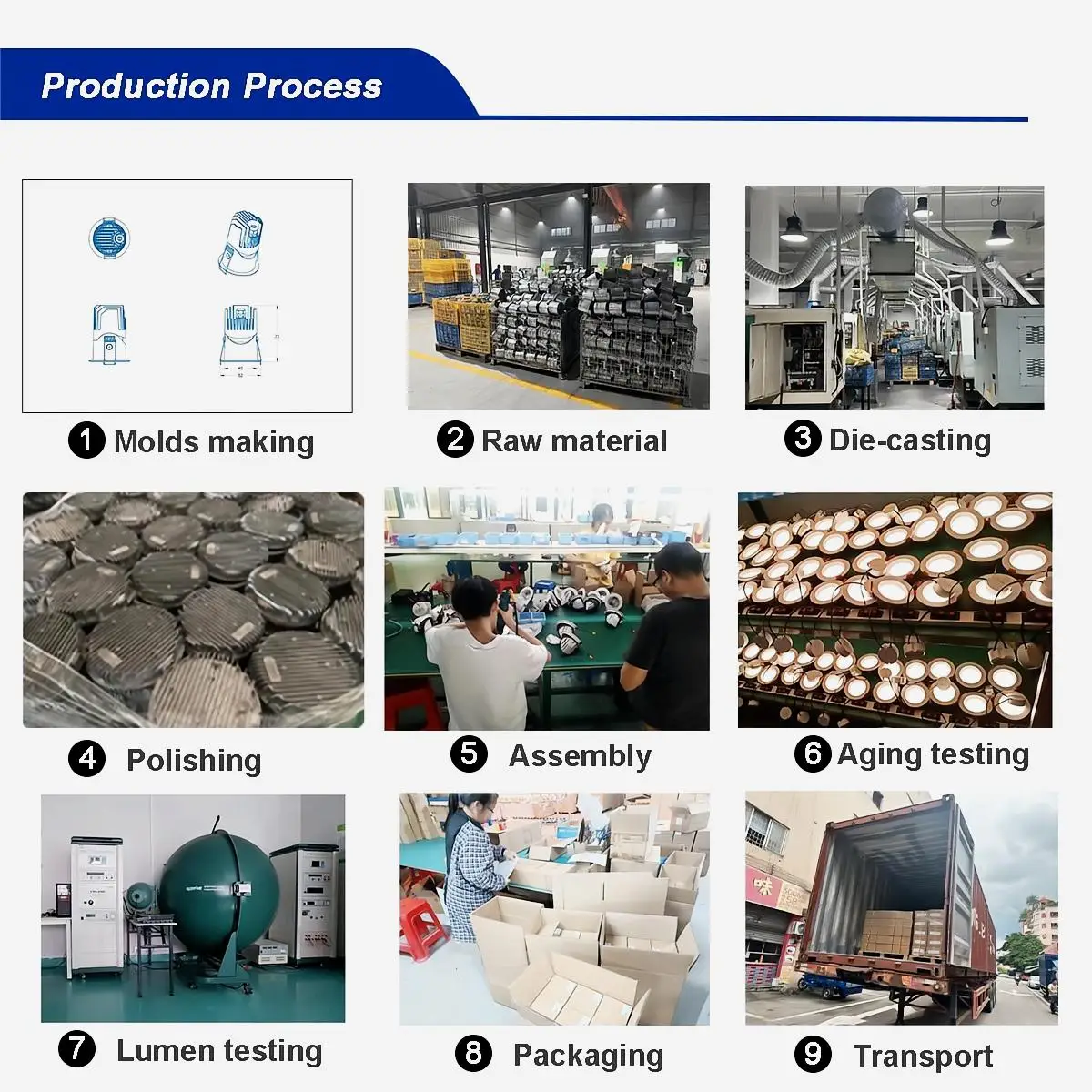 Production Process

1 Molds making

2 Raw material

3 Die-casting

4 Polishing

5 Assembly

6 Aging testing

7 Lumen testing

8 Packaging

9 Transport