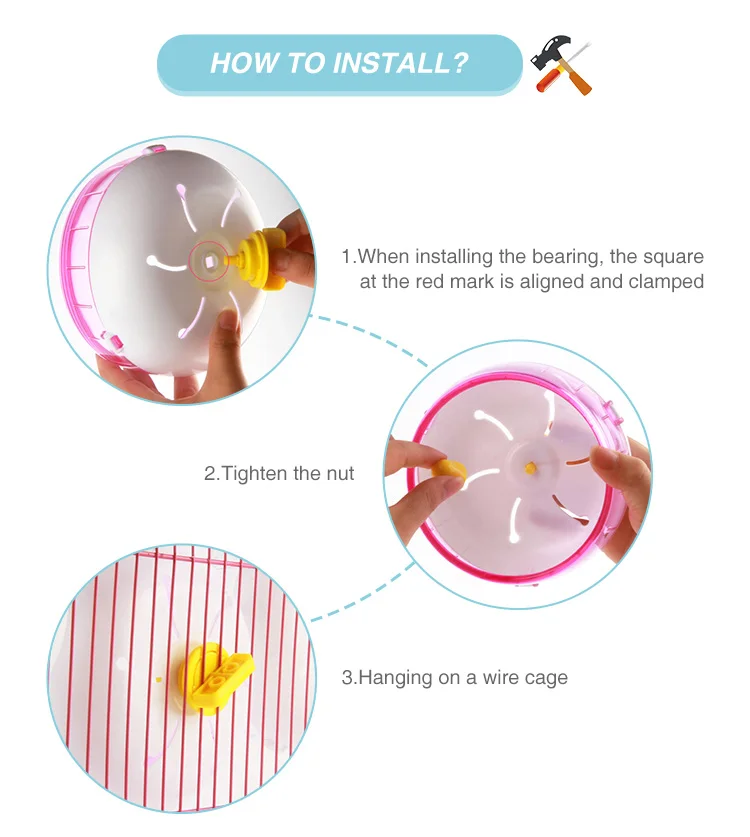 HOW TO INSTALL?

1.When installing the bearing, the square at the red mark is aligned and clamped

2.Tighten the nut

3.Hanging on a wire cage