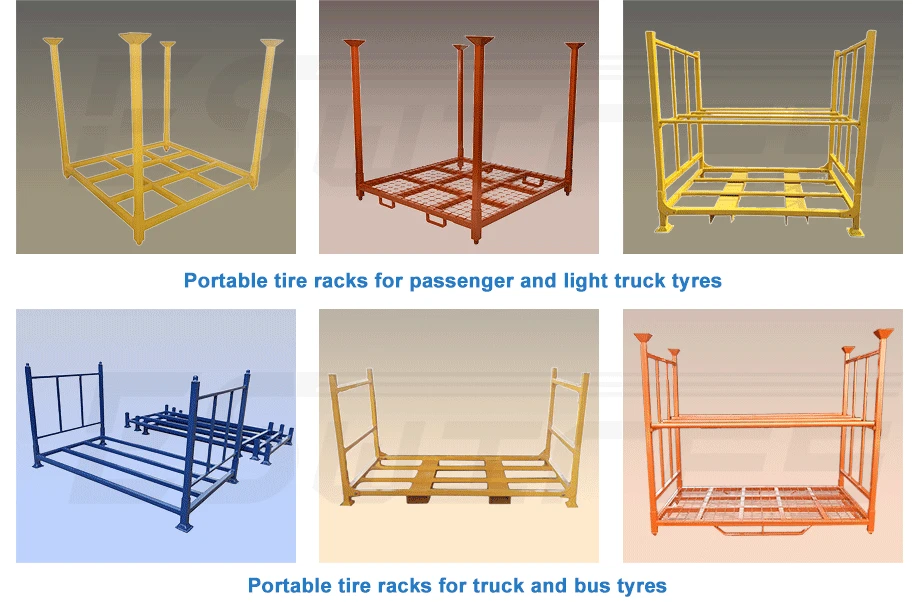 Portable tire racks for passenger and light truck tyres

Portable tire racks for truck and bus tyres