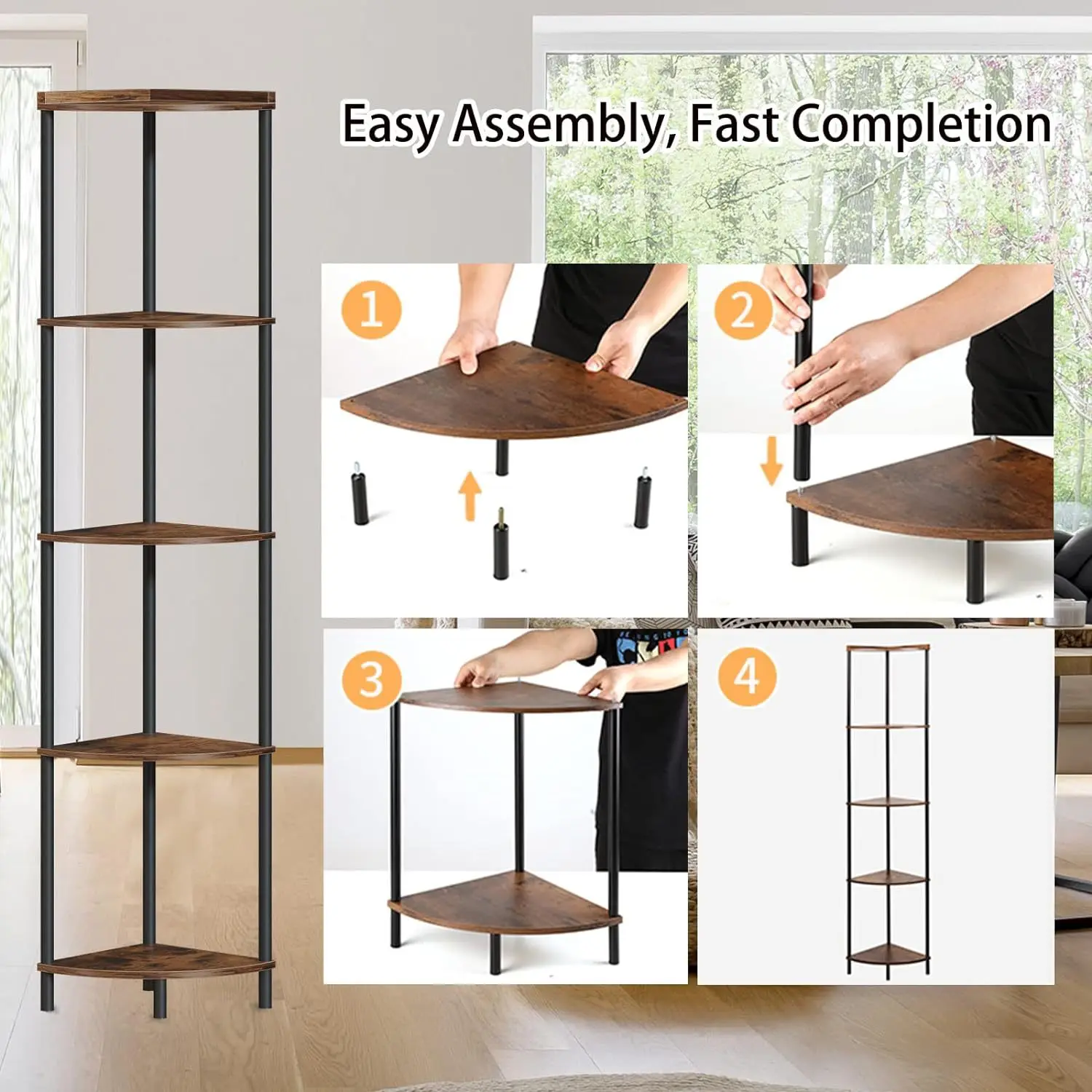 Easy Assembly, Fast Completion

1

2

3

4