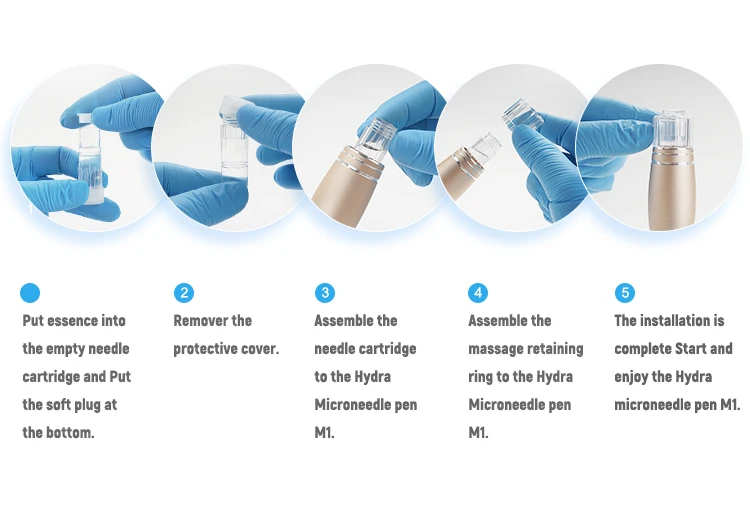 1

Put essence into the empty needle cartridge and Put the soft plug at the bottom.

2

Remover the protective cover.

3

Assemble the needle cartridge to the Hydra Microneedle pen M1.

4

Assemble the massage retaining ring to the Hydra Microneedle pen M1.

5

The installation is complete Start and enjoy the Hydra microneedle pen M1.